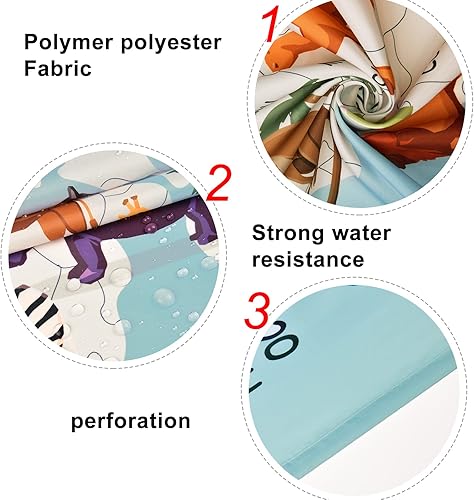 Polymer polyester Fabric

1

2

Strong water resistance

3

perforation