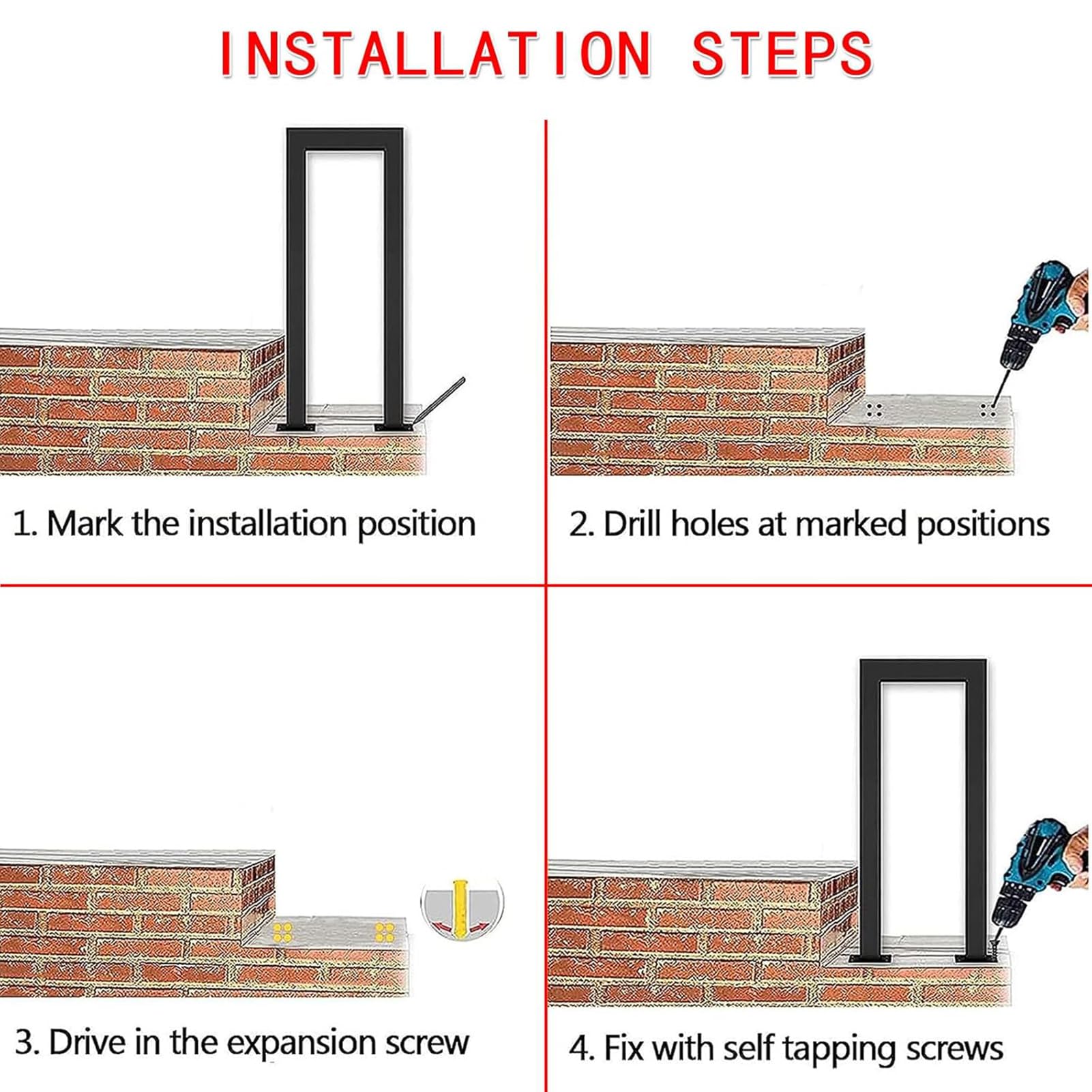 INSTALLATION STEPS

1. Mark the installation position

2. Drill holes at marked positions

3. Drive in the expansion screw

4. Fix with self tapping screws