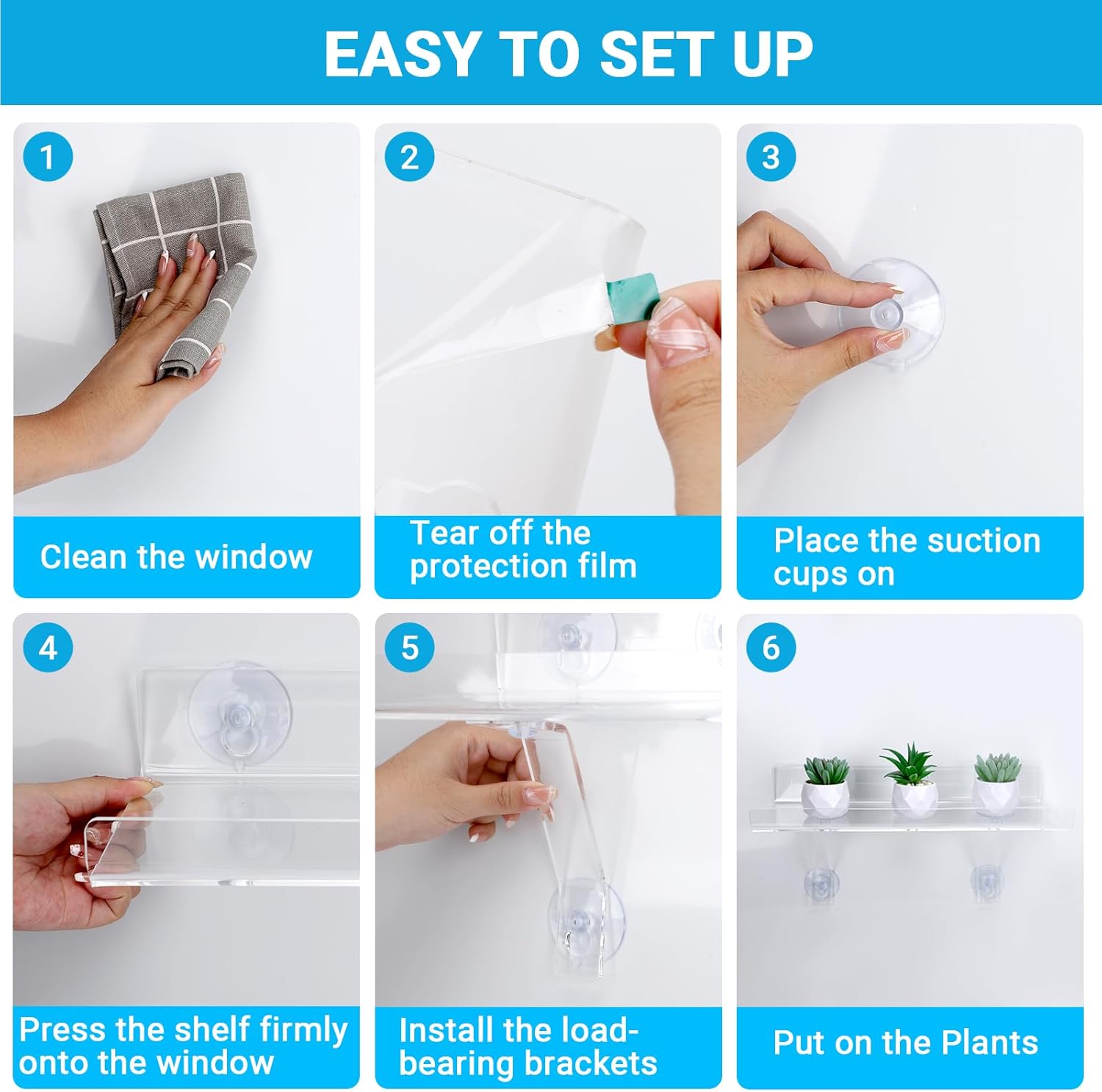 EASY TO SET UP

1

Clean the window

2

Tear off the protection film

3

Place the suction cups on

4

Press the shelf firmly onto the window

5

Install the load-bearing brackets

6

Put on the Plants