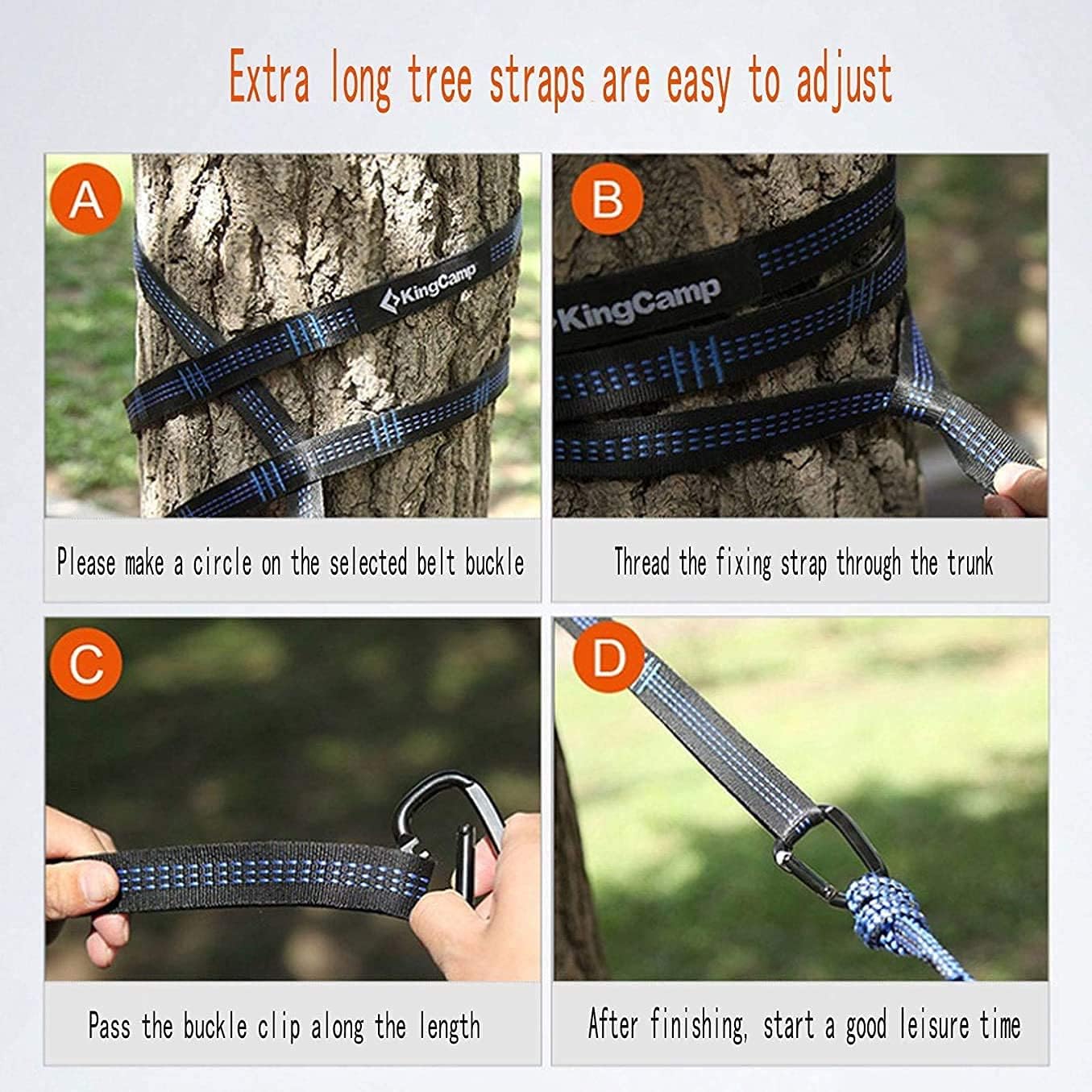 Extra long tree straps are easy to adjust

A

KingCamp

Please make a circle on the selected belt buckle

B

KingCamp

Thread the fixing strap through the trunk

C

Pass the buckle clip along the length

D

After finishing, start a good leisure time