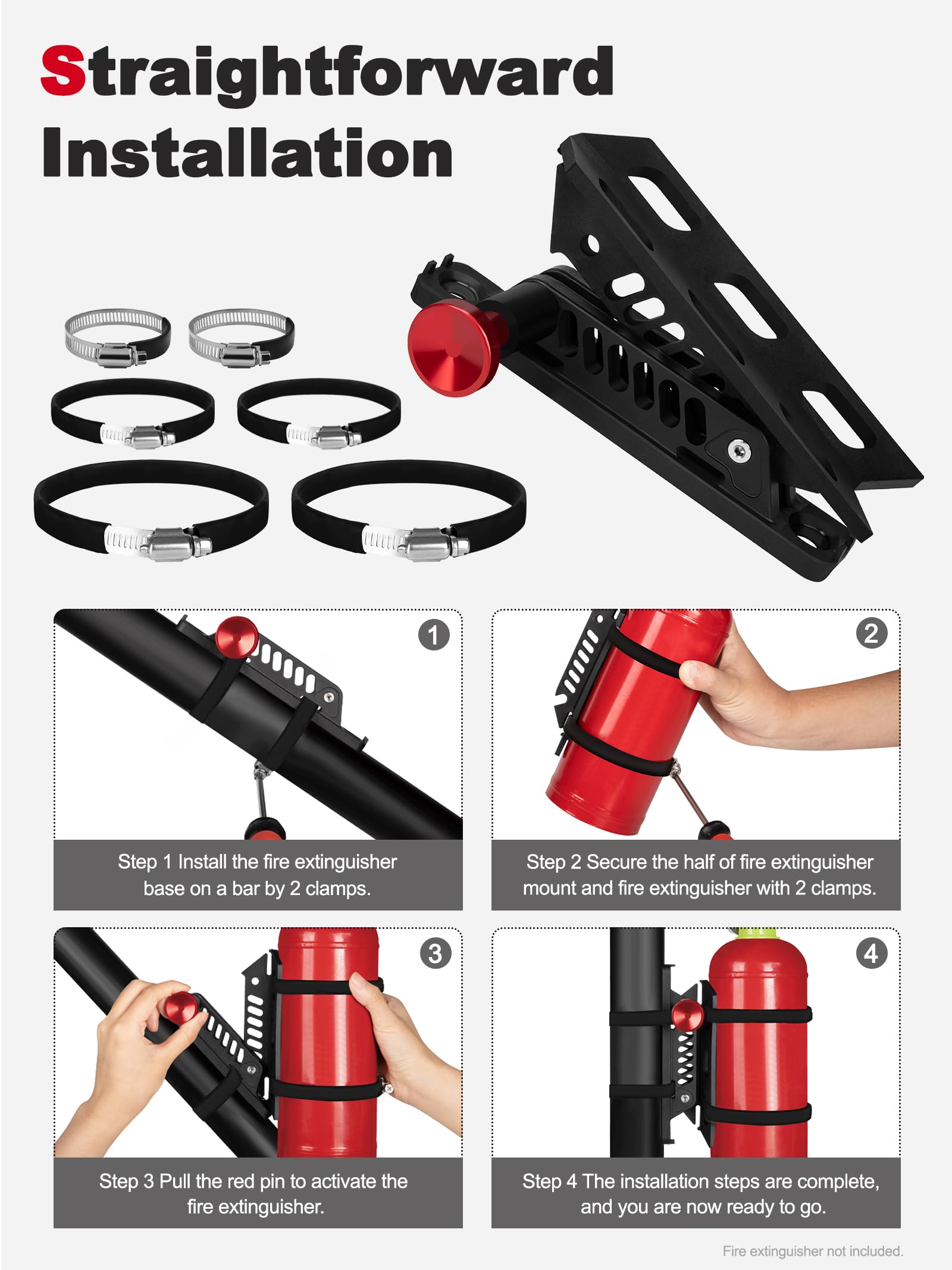 Straightforward Installation

1

Step 1 Install the fire extinguisher base on a bar by 2 clamps.

2

Step 2 Secure the half of fire extinguisher mount and fire extinguisher with 2 clamps.

3

Step 3 Pull the red pin to activate the fire extinguisher.

4

Step 4 The installation steps are complete, and you are now ready to go.

Fire extinguisher not included.