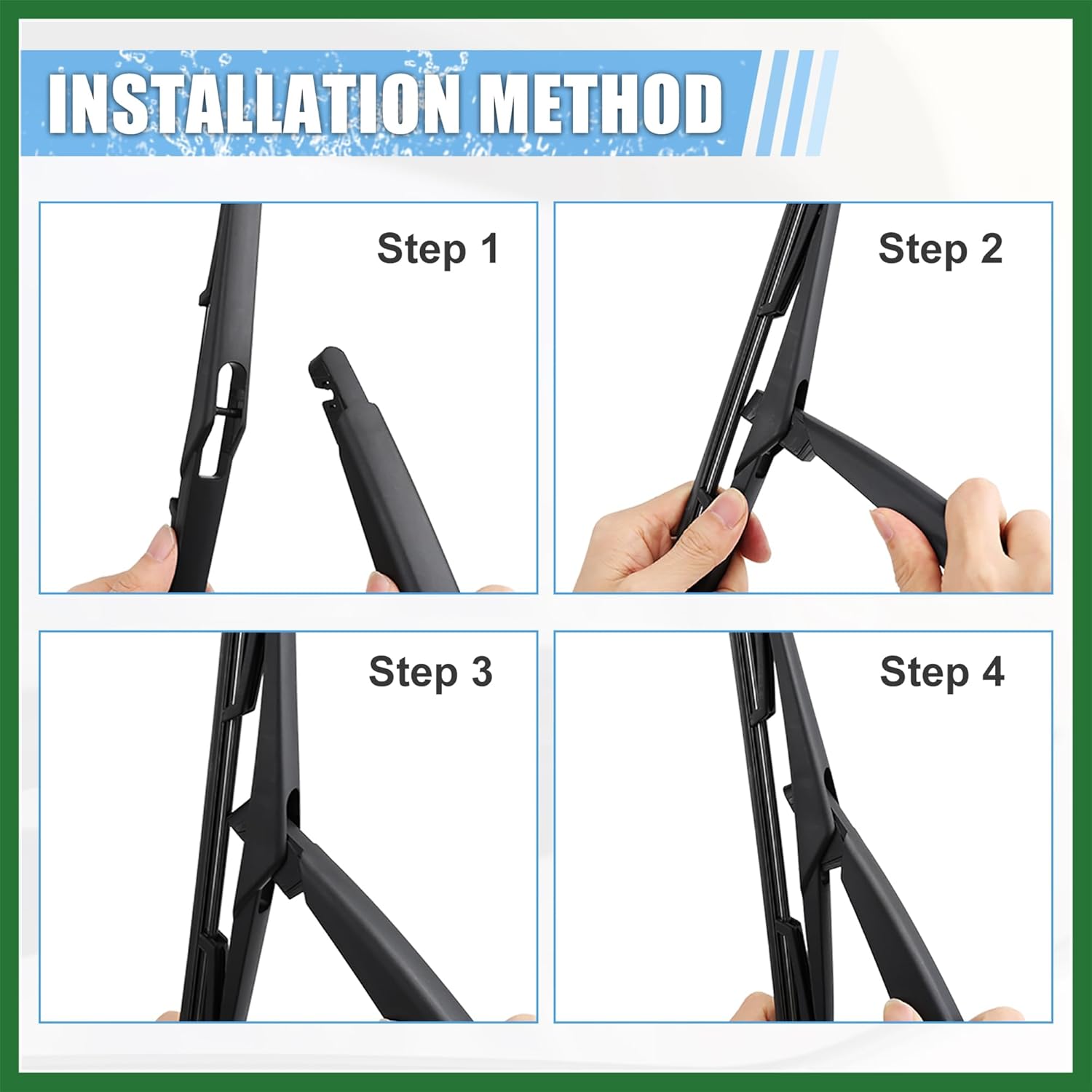 INSTALLATION METHOD

Step 1

Step 2

Step 3

Step 4