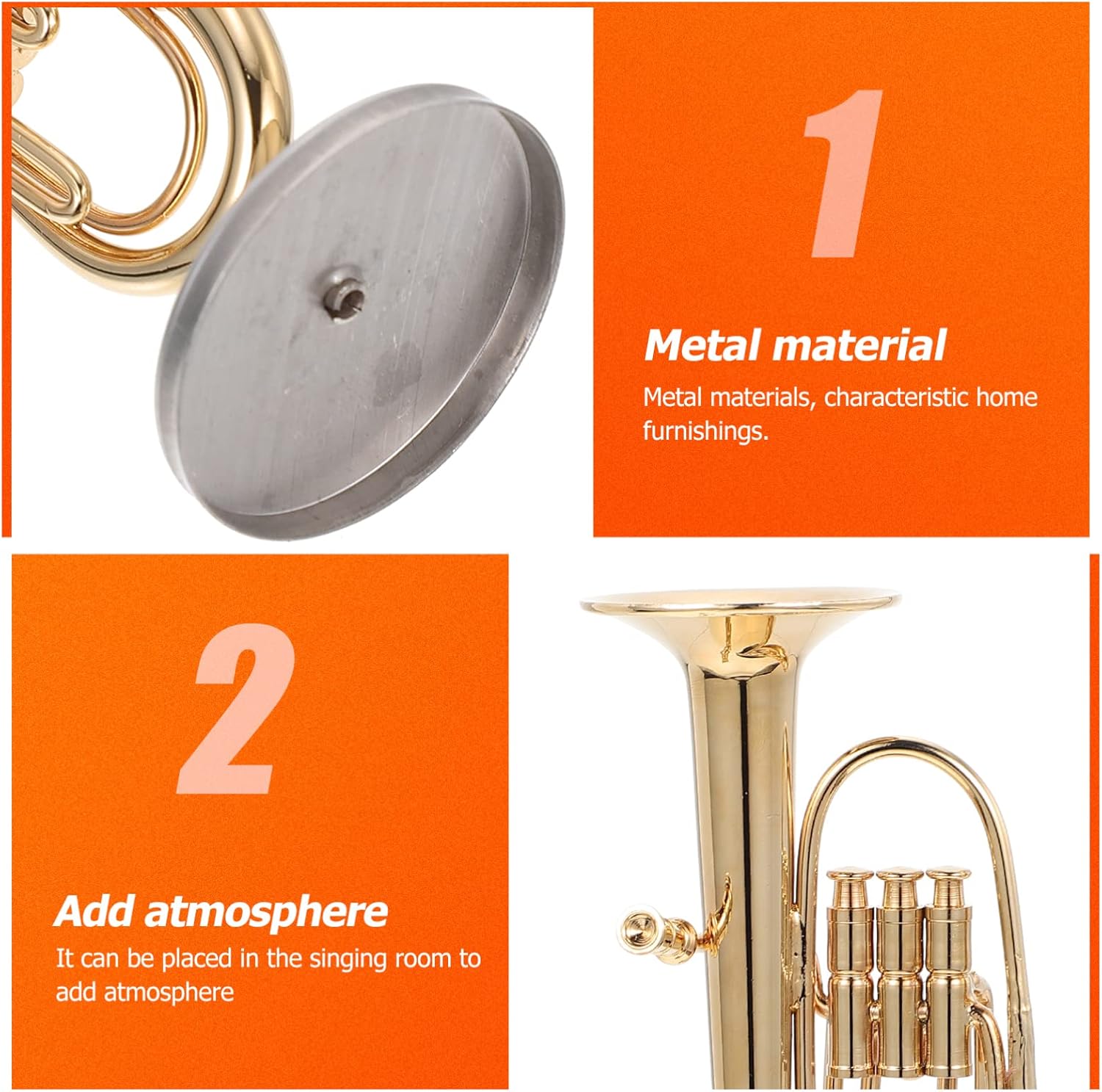 1

Metal material

Metal materials, characteristic home furnishings.

2

Add atmosphere

It can be placed in the singing room to add atmosphere