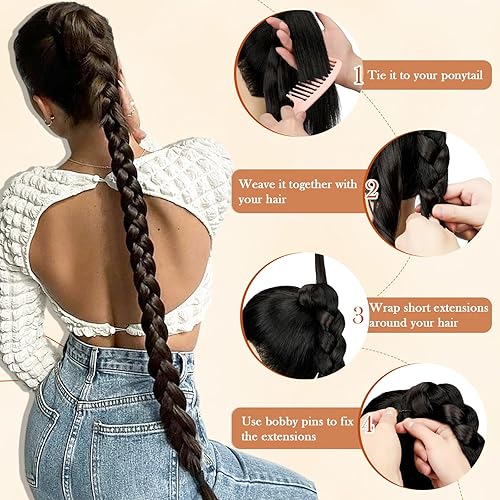 1 Tie it to your ponytail

Weave it together with your hair 2

3 Wrap short extensions around your hair

Use bobby pins to fix the extensions 4