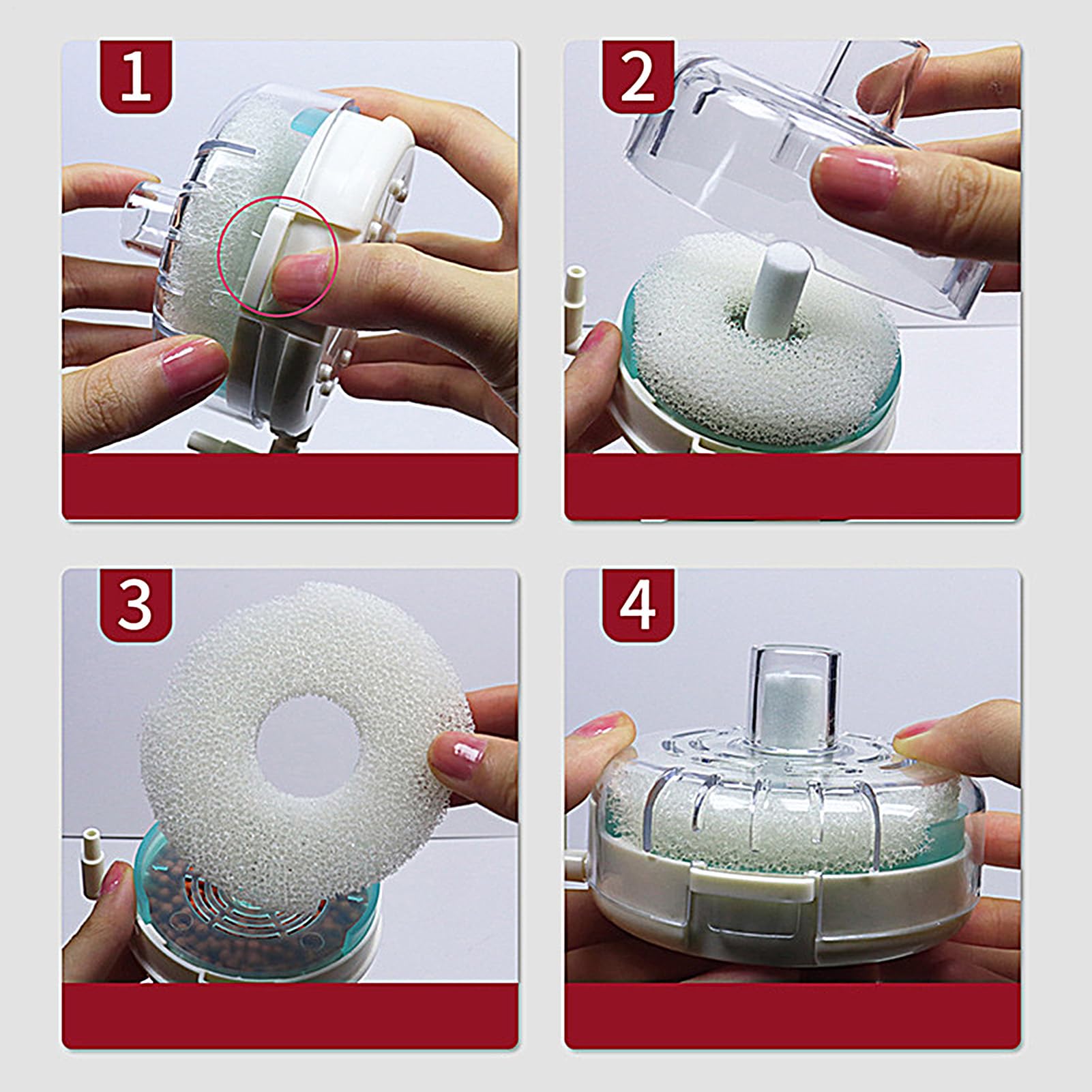 1

2

3

4