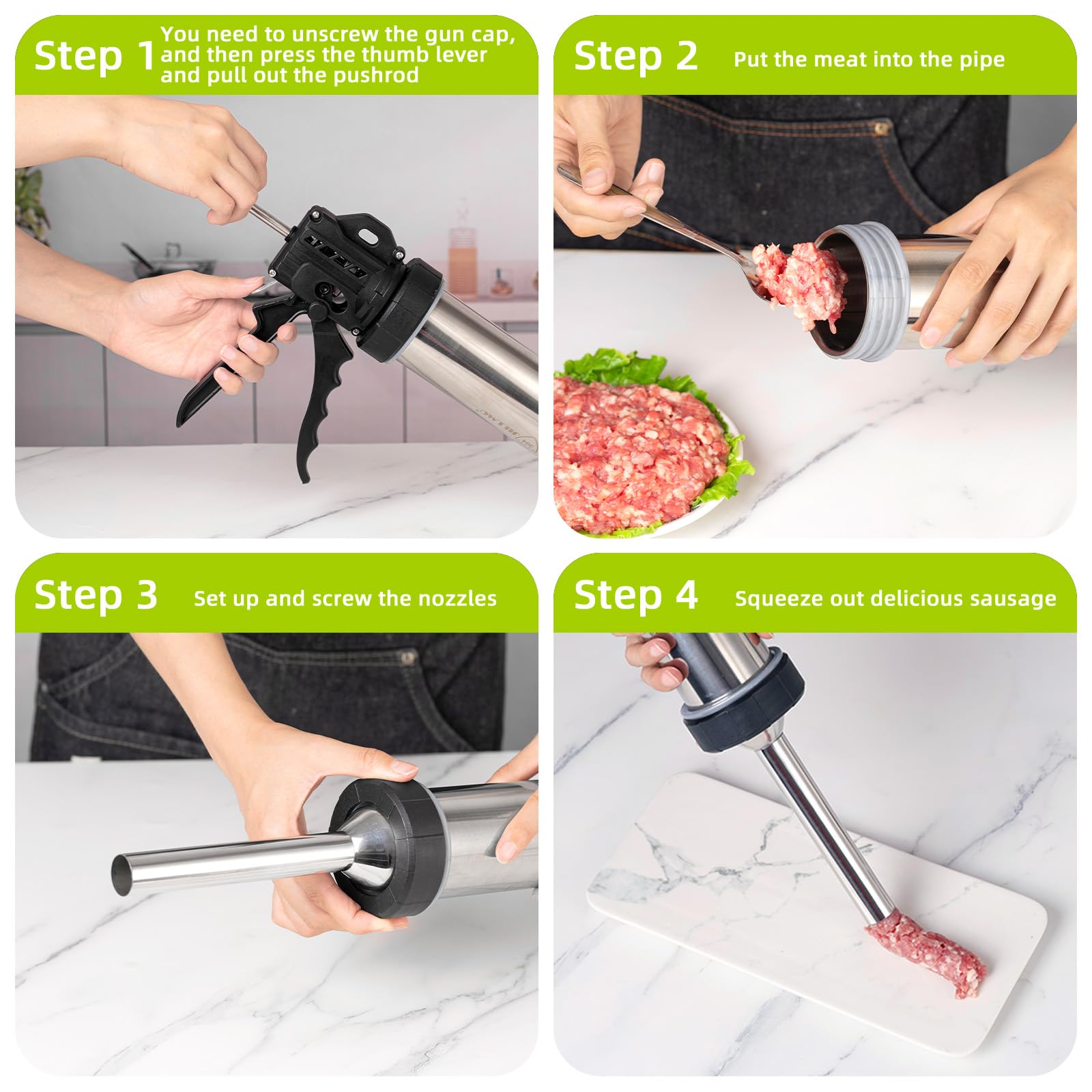 Step 1 You need to unscrew the gun cap, and then press the thumb lever and pull out the pushrod

Step 2 Put the meat into the pipe

Step 3 Set up and screw the nozzles

Step 4 Squeeze out delicious sausage