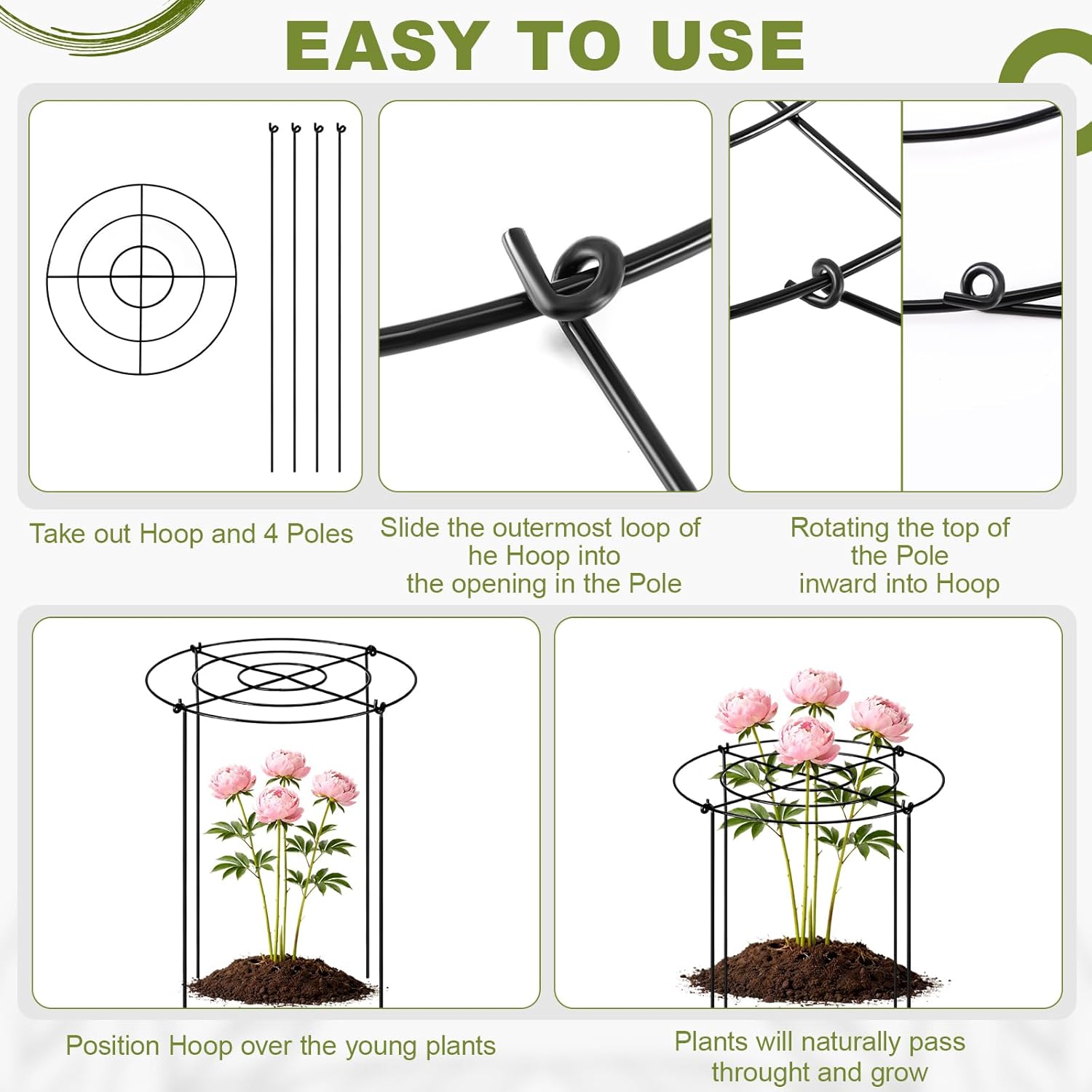 EASY TO USE

Take out Hoop and 4 Poles

Slide the outermost loop of he Hoop into the opening in the Pole

Rotating the top of the Pole inward into Hoop

Position Hoop over the young plants

Plants will naturally pass throught and grow