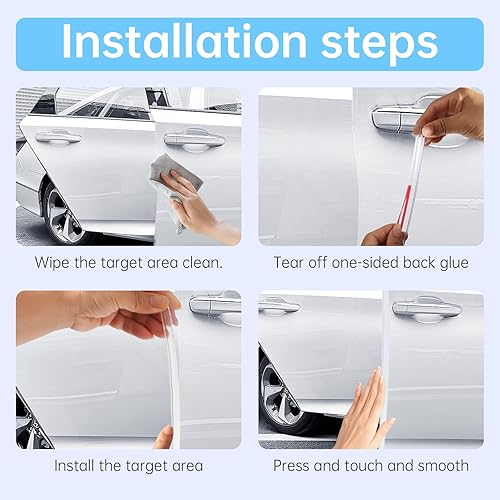 Installation steps

Wipe the target area clean.

Tear off one-sided back glue

Install the target area

Press and touch and smooth