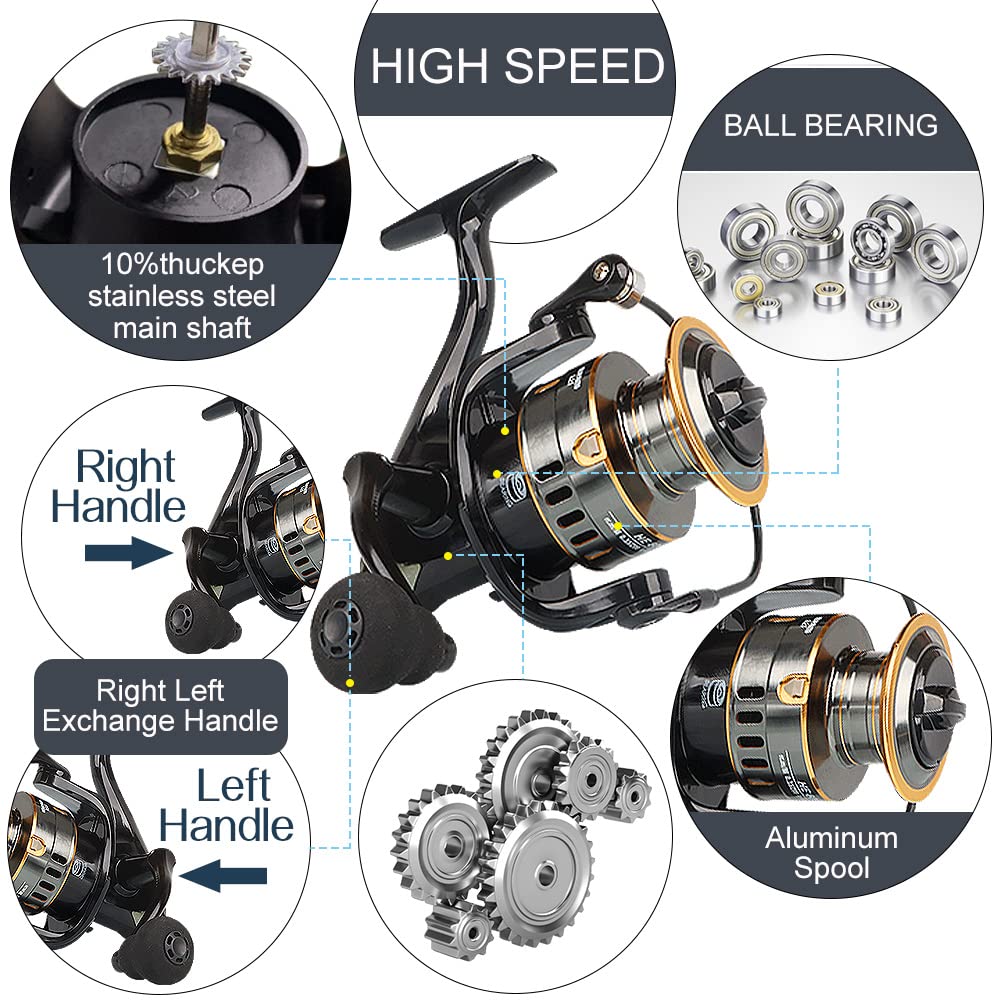 HIGH SPEED

BALL BEARING

10%thuckep stainless steel main shaft

Right Handle

Right Left Exchange Handle

Left Handle

Aluminum Spool