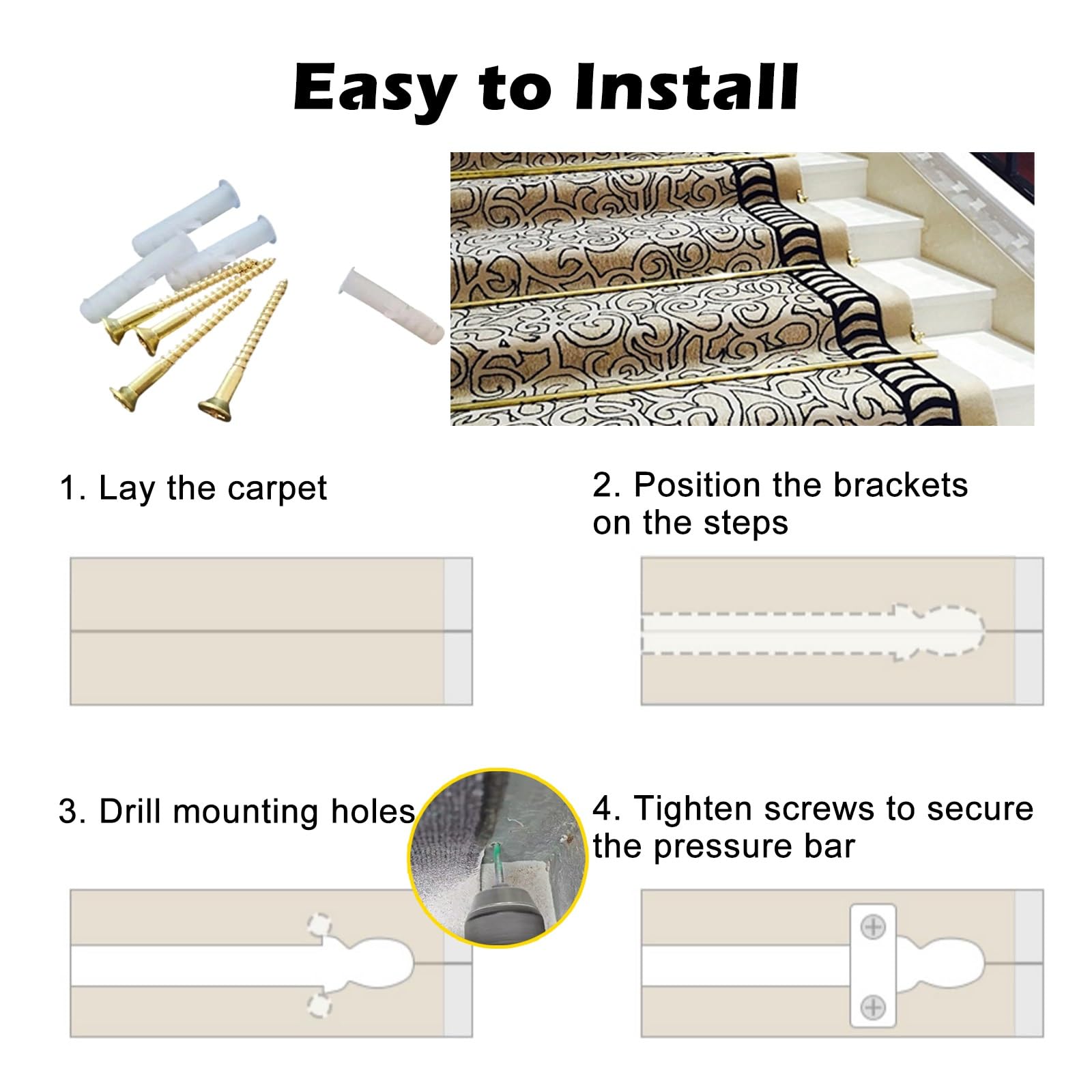 Easy to Install

1. Lay the carpet

2. Position the brackets on the steps

3. Drill mounting holes

4. Tighten screws to secure the pressure bar