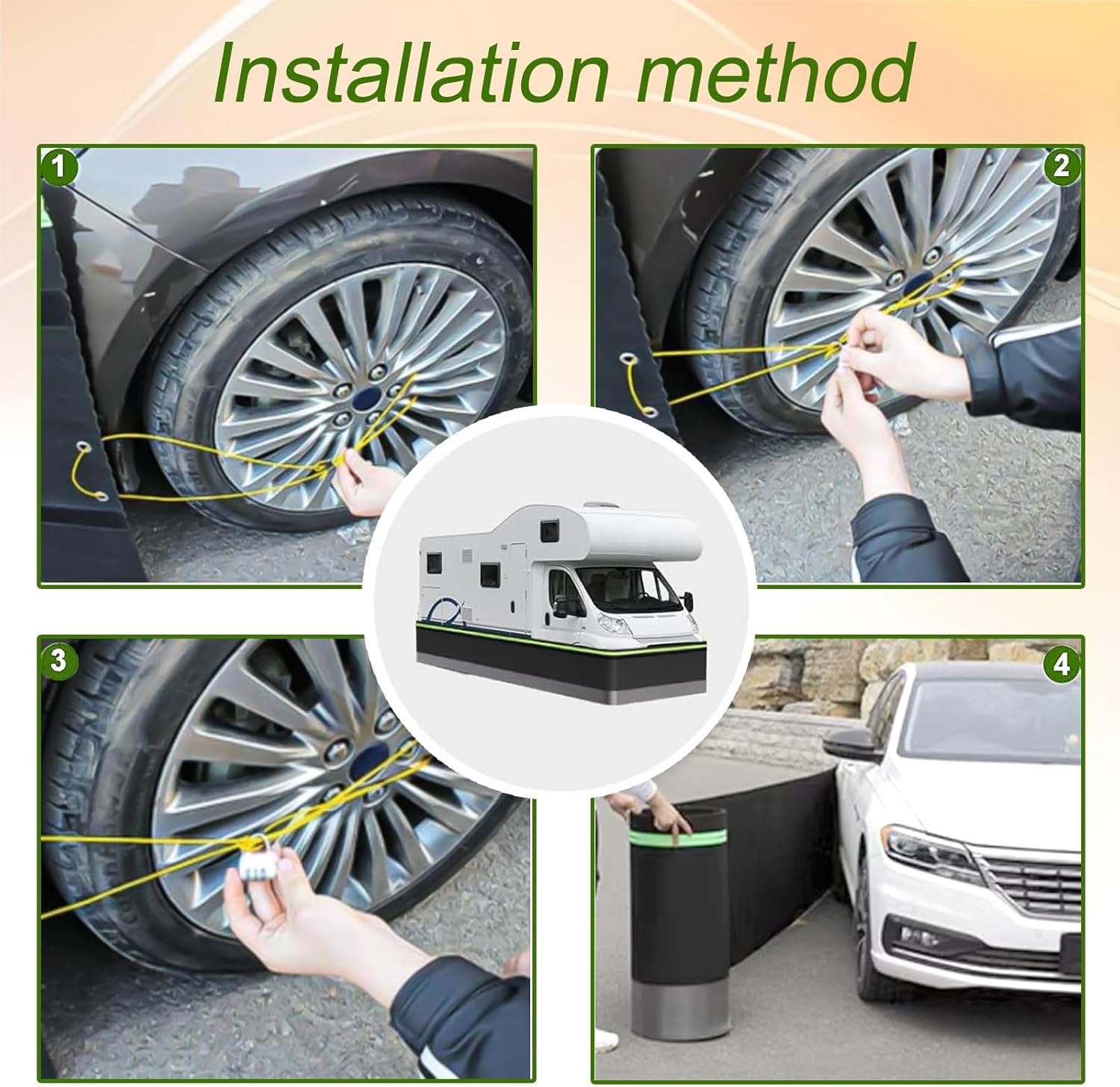 Installation method

1

2

3

4