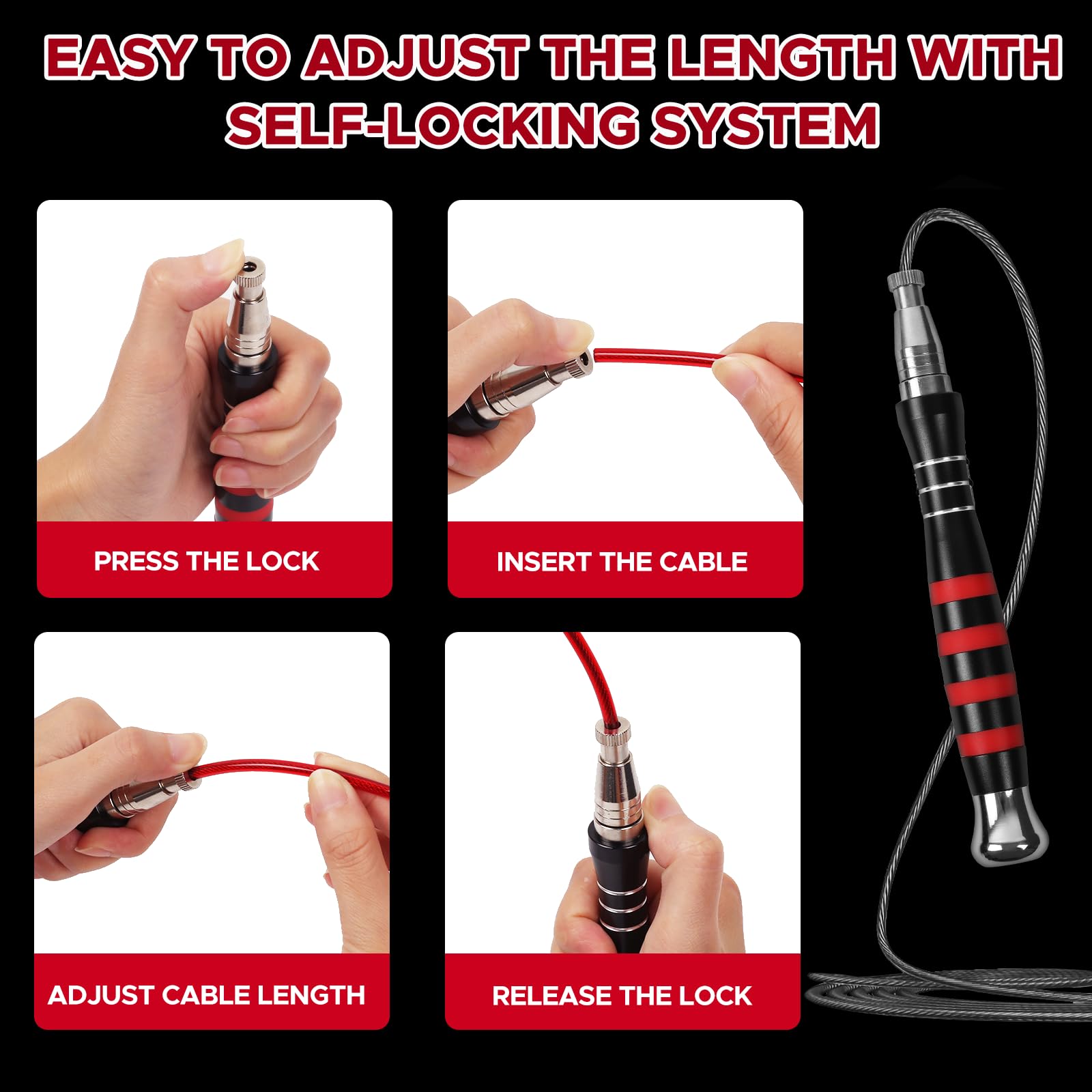 EASY TO ADJUST THE LENGTH WITH SELF-LOCKING SYSTEM

PRESS THE LOCK

INSERT THE CABLE

ADJUST CABLE LENGTH

RELEASE THE LOCK