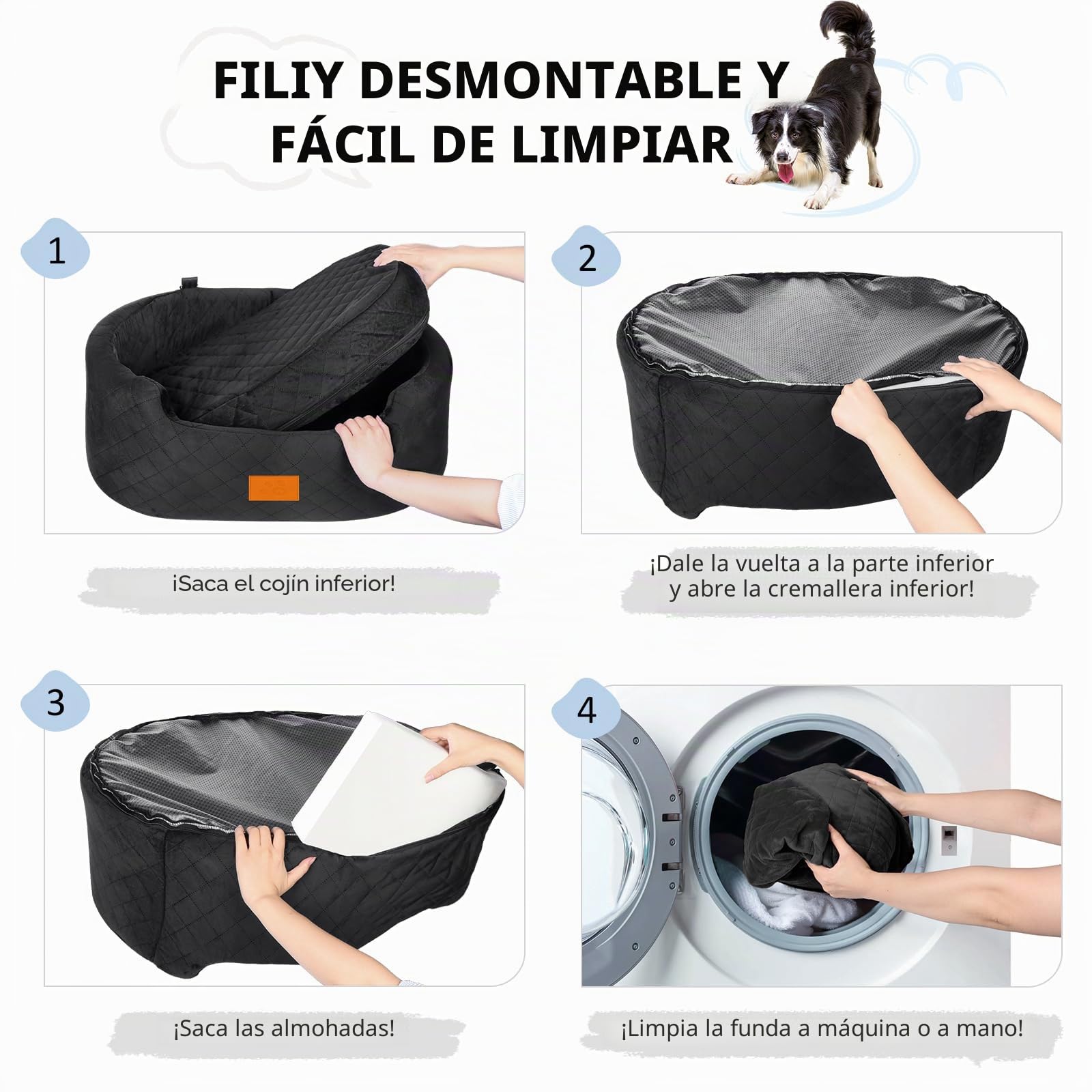 FILIY DESMONTABLE Y FÁCIL DE LIMPIAR

1

¡Saca el cojín inferior!

2

¡Dale la vuelta a la parte inferior y abre la cremallera inferior!

3

¡Saca las almohadas!

4

¡Limpia la funda a máquina o a mano!