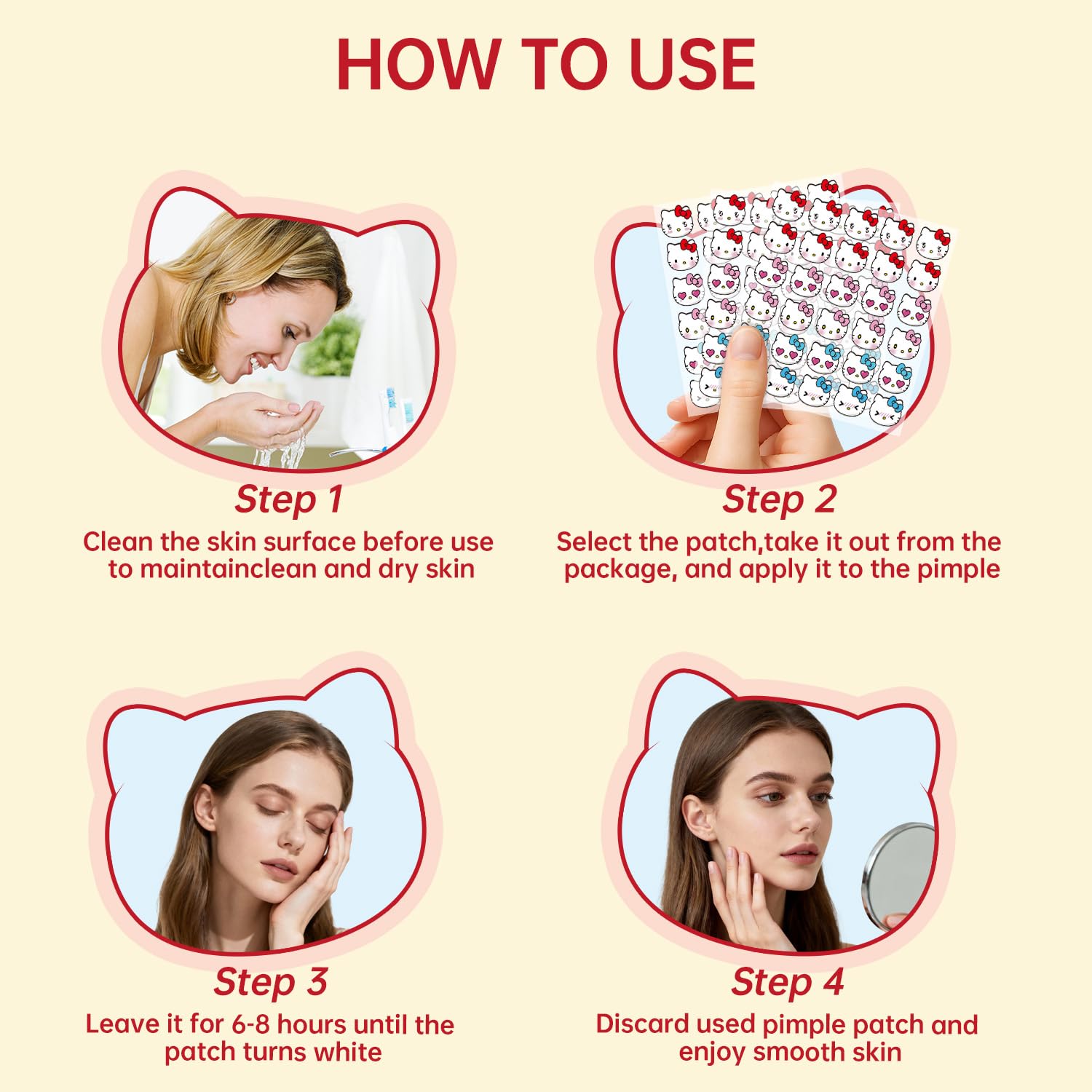 HOW TO USE

Step 1
Clean the skin surface before use to maintainclean and dry skin

Step 2
Select the patch,take it out from the package, and apply it to the pimple

Step 3
Leave it for 6-8 hours until the patch turns white

Step 4
Discard used pimple patch and enjoy smooth skin