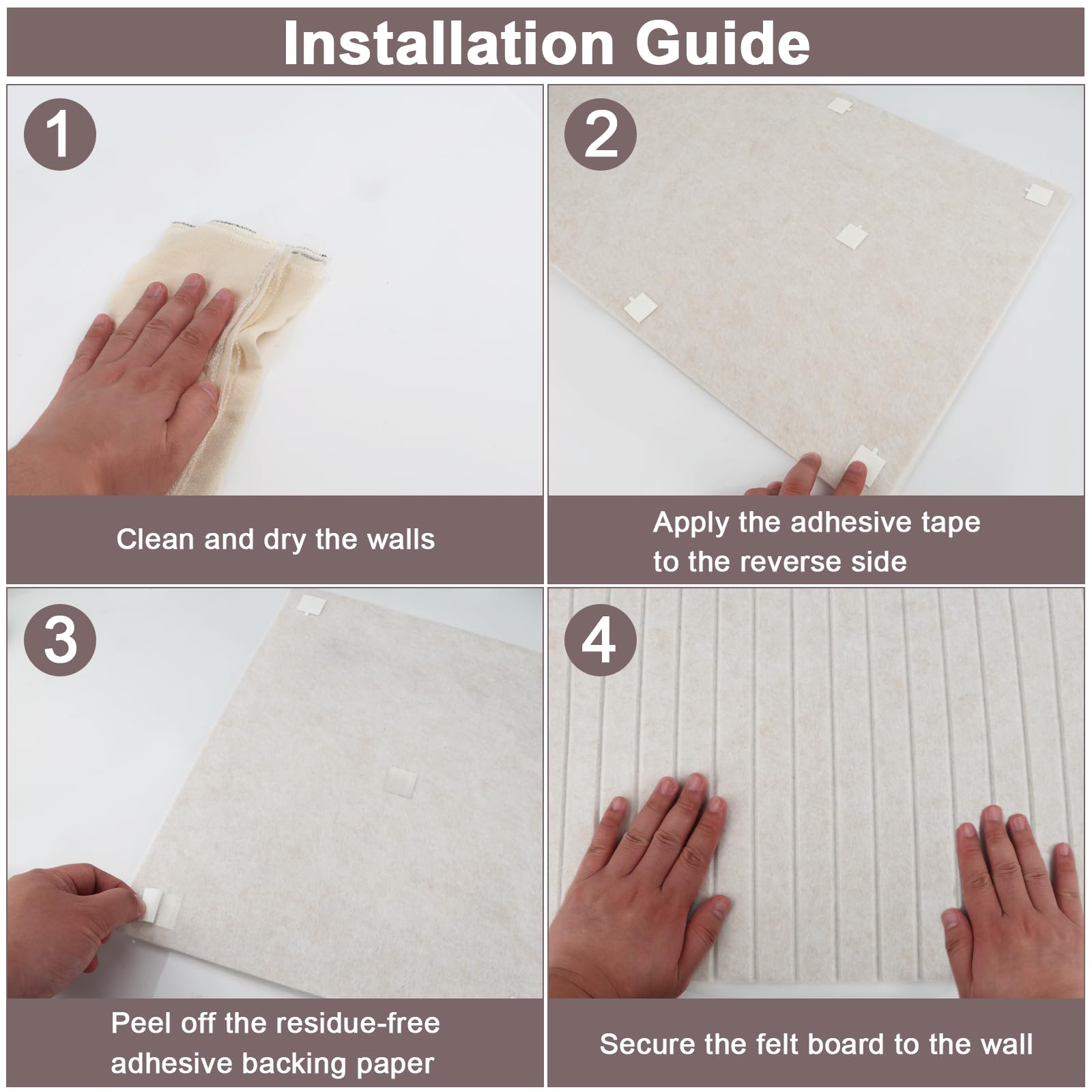 Installation Guide

1

Clean and dry the walls

2

Apply the adhesive tape to the reverse side

3

Peel off the residue-free adhesive backing paper

4

Secure the felt board to the wall