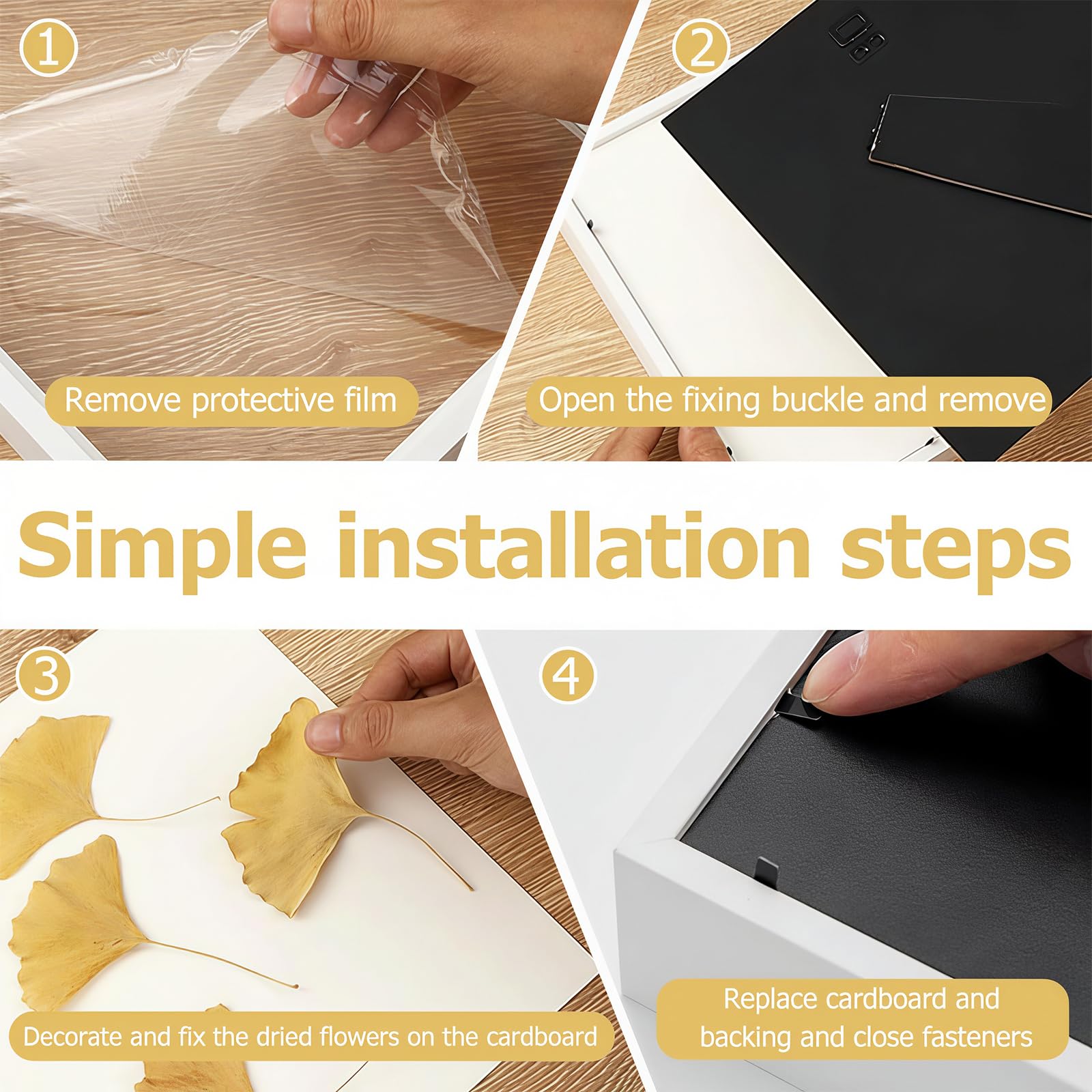 ①

Remove protective film

②

Open the fixing buckle and remove

Simple installation steps

③

Decorate and fix the dried flowers on the cardboard

④

Replace cardboard and backing and close fasteners