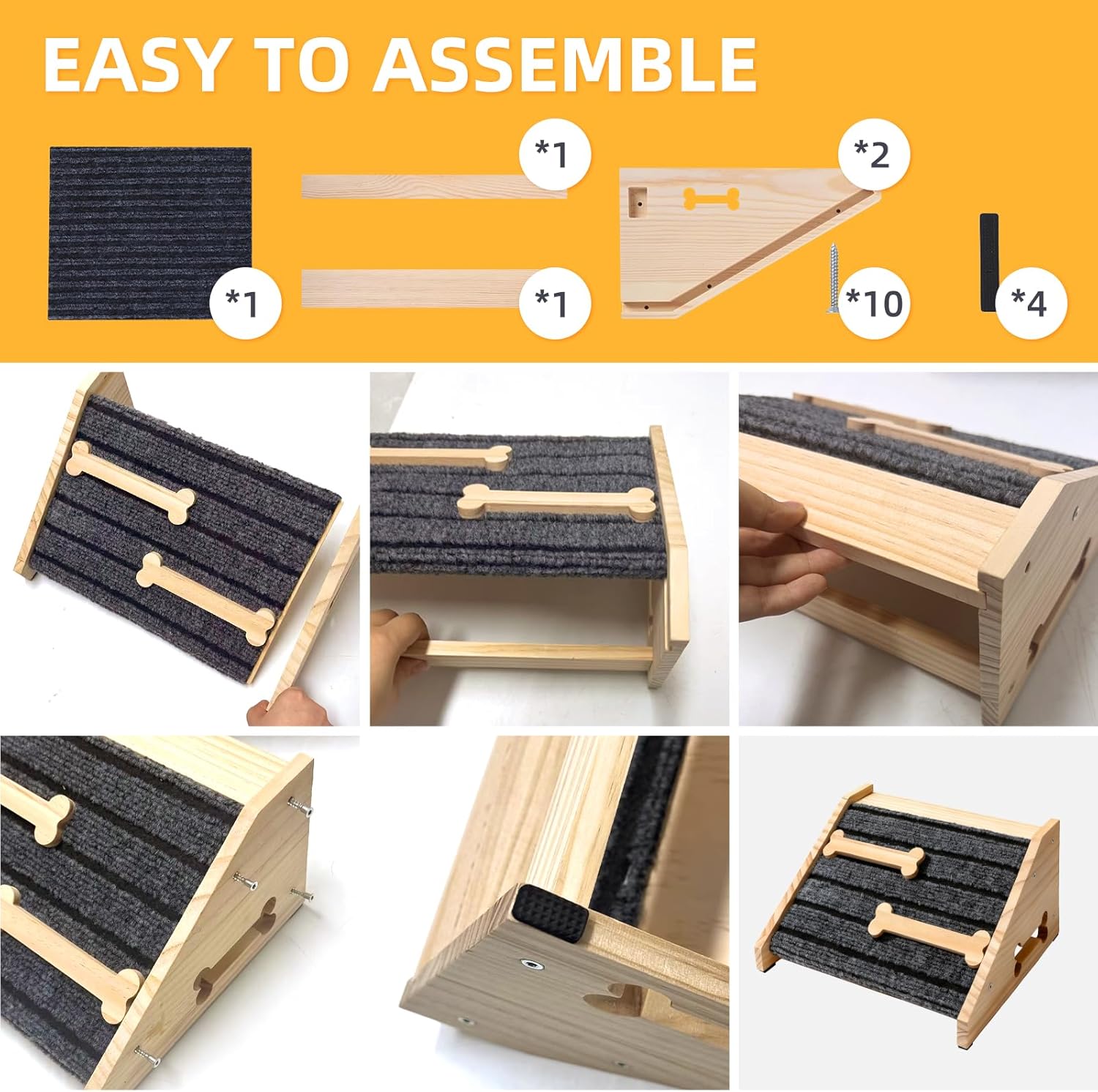 EASY TO ASSEMBLE

*1

*1

*1

*2

*10

*4