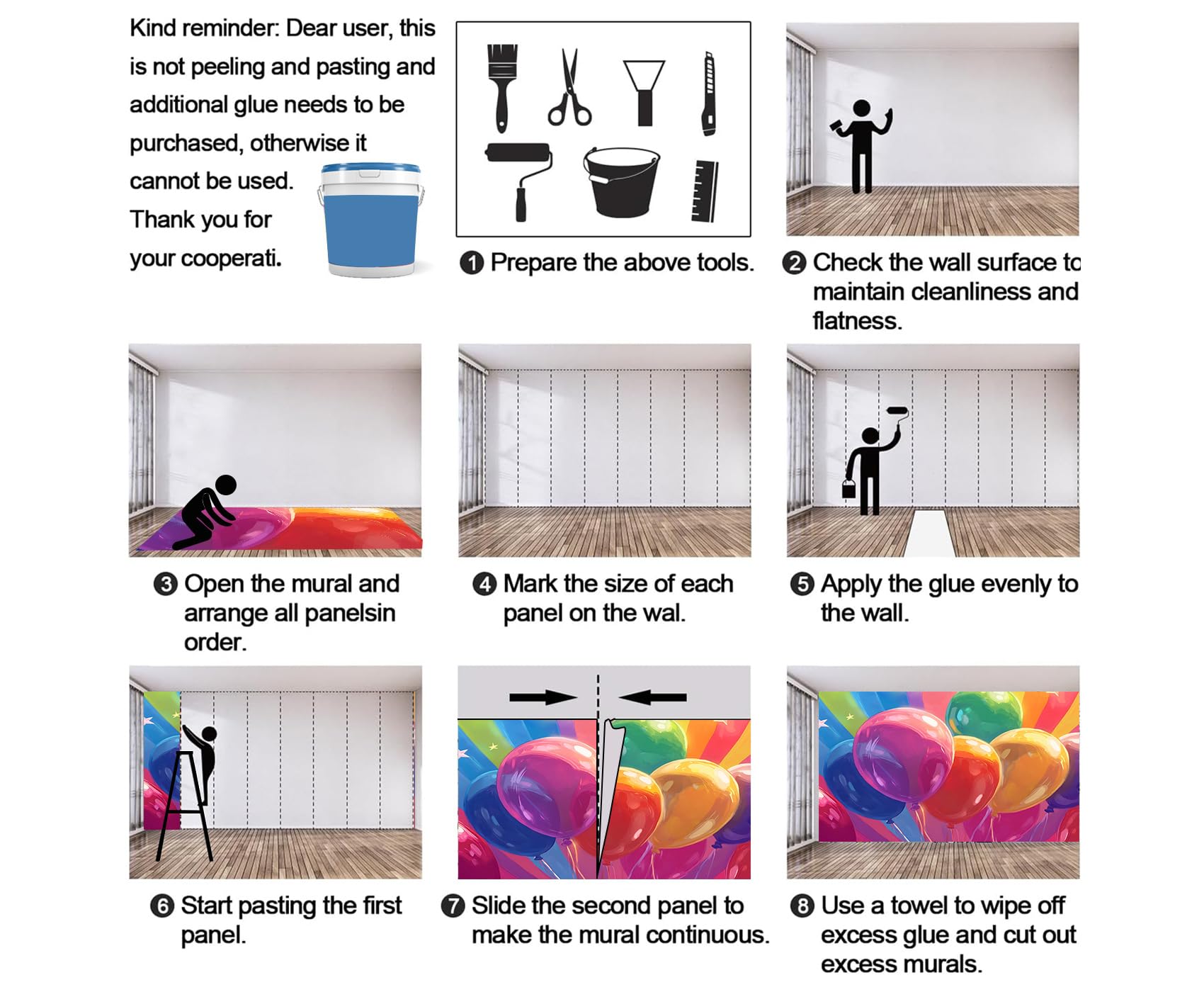 Kind reminder: Dear user, this is not peeling and pasting and additional glue needs to be purchased, otherwise it cannot be used. Thank you for your cooperati.

❶ Prepare the above tools.

❷ Check the wall surface to maintain cleanliness and flatness.

❸ Open the mural and arrange all panelsin order.

❹ Mark the size of each panel on the wal.

❺ Apply the glue evenly to the wall.

❻ Start pasting the first panel.

❼ Slide the second panel to make the mural continuous.

❽ Use a towel to wipe off excess glue and cut out excess murals.