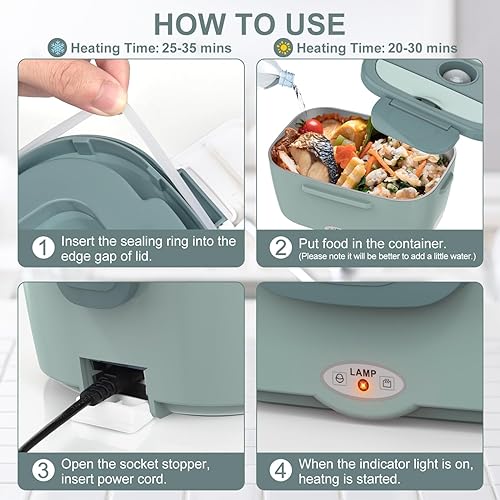 HOW TO USE

Heating Time: 25-35 mins

Heating Time: 20-30 mins

1 Insert the sealing ring into the edge gap of lid.

2 Put food in the container. (Please note it will be better to add a little water.)

3 Open the socket stopper, insert power cord.

LAMP

4 When the indicator light is on, heatng is started.