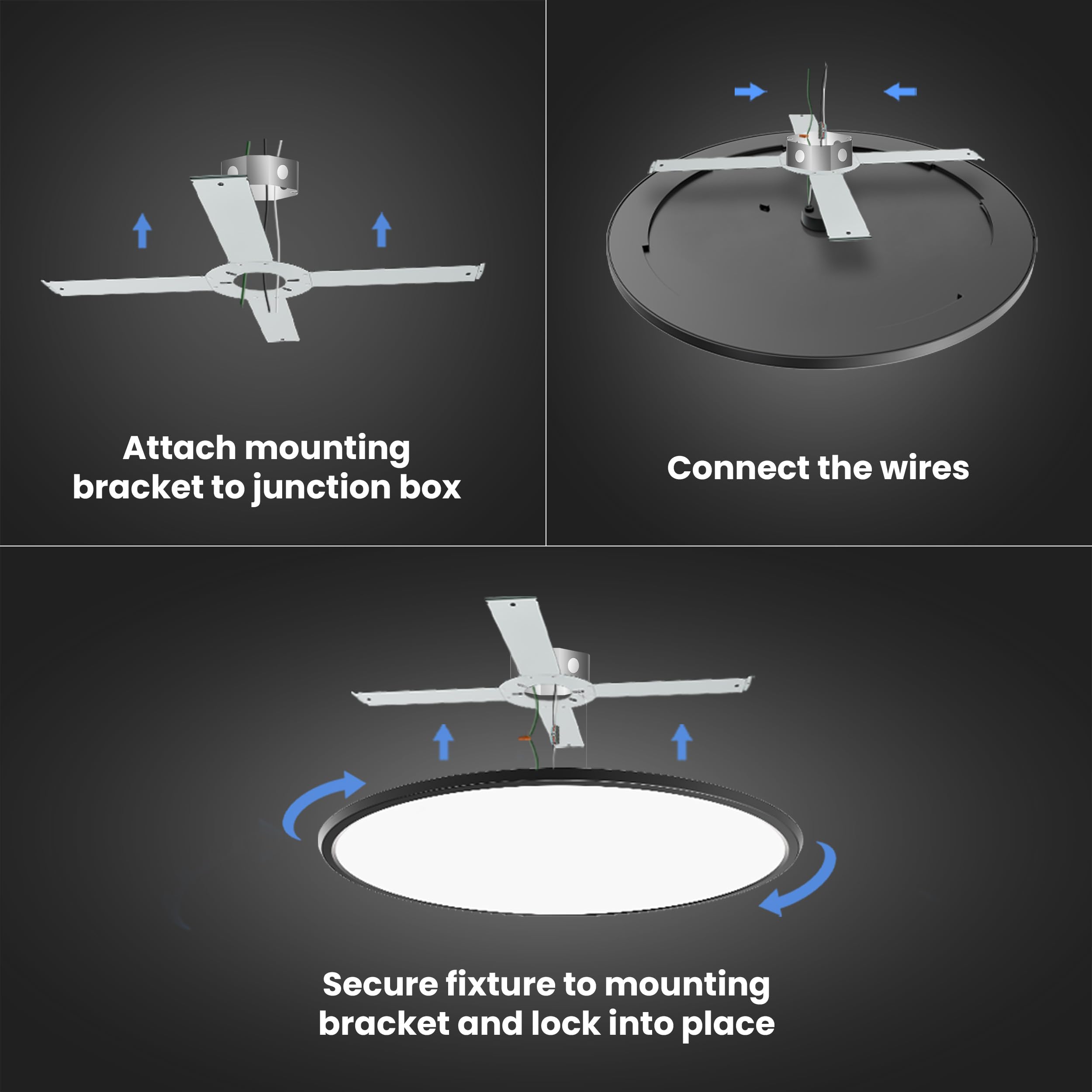 Attach mounting bracket to junction box

Connect the wires

Secure fixture to mounting bracket and lock into place