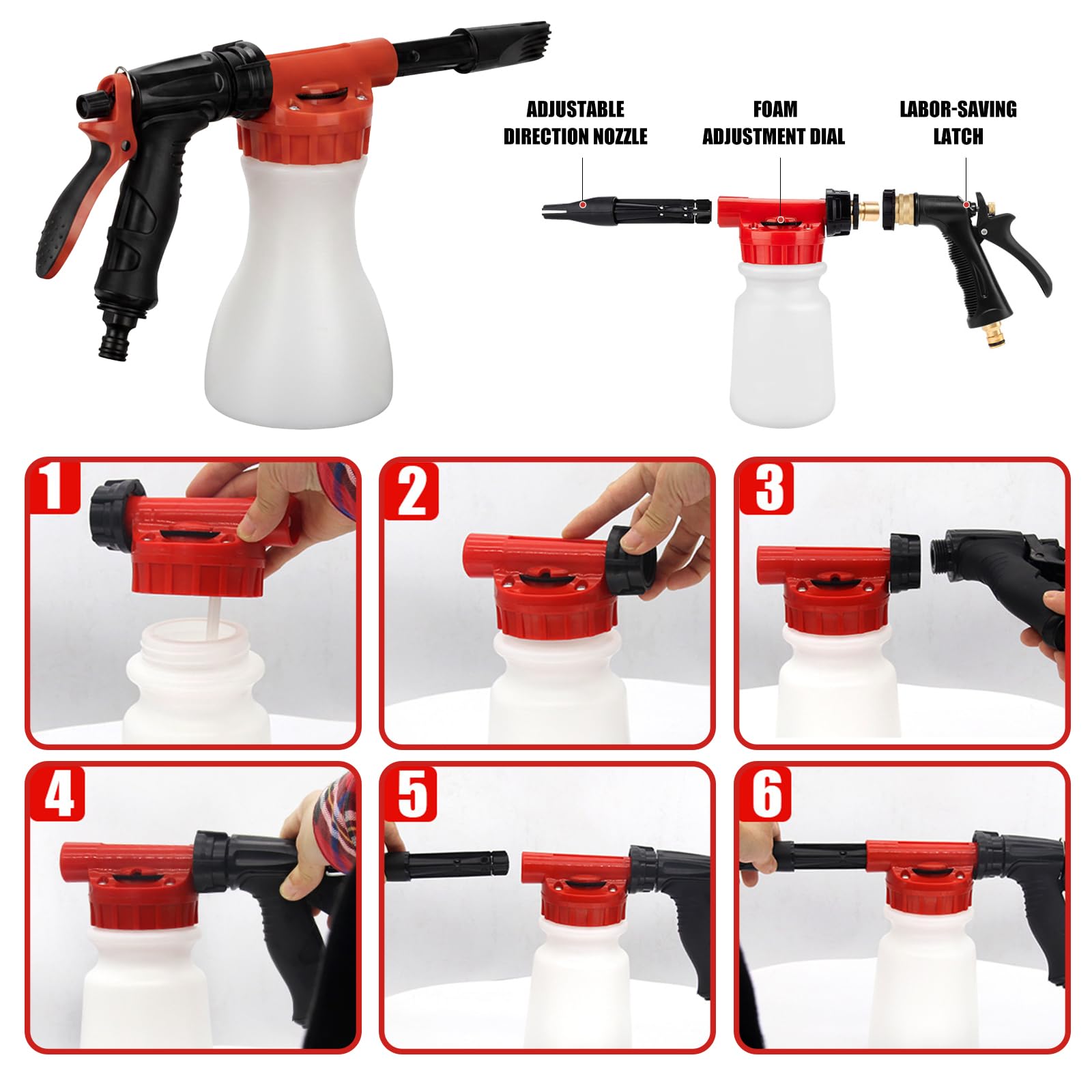 ADJUSTABLE DIRECTION NOZZLE

FOAM ADJUSTMENT DIAL

LABOR-SAVING LATCH

1

2

3

4

5

6