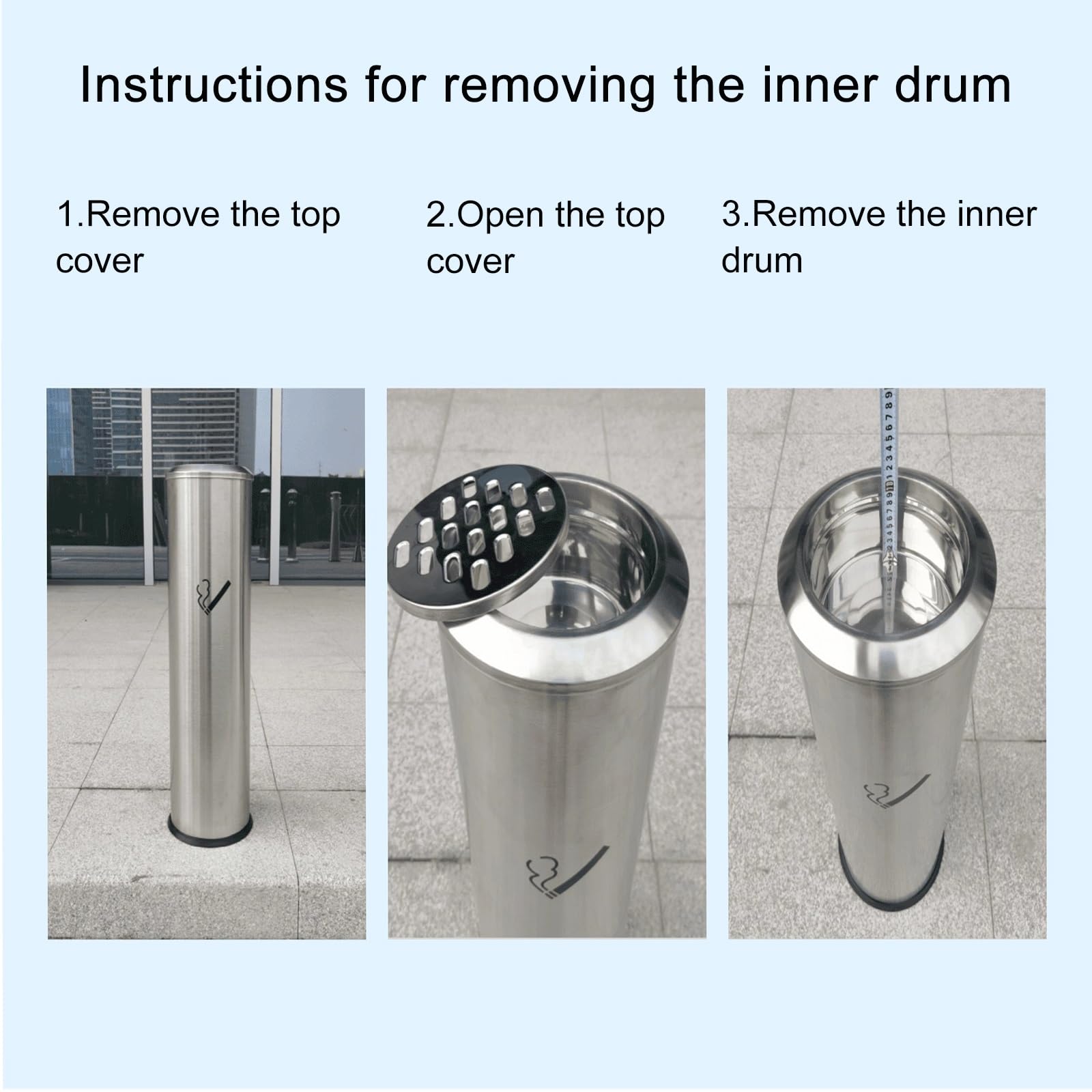 Instructions for removing the inner drum

1.Remove the top cover

2.Open the top cover

3.Remove the inner drum