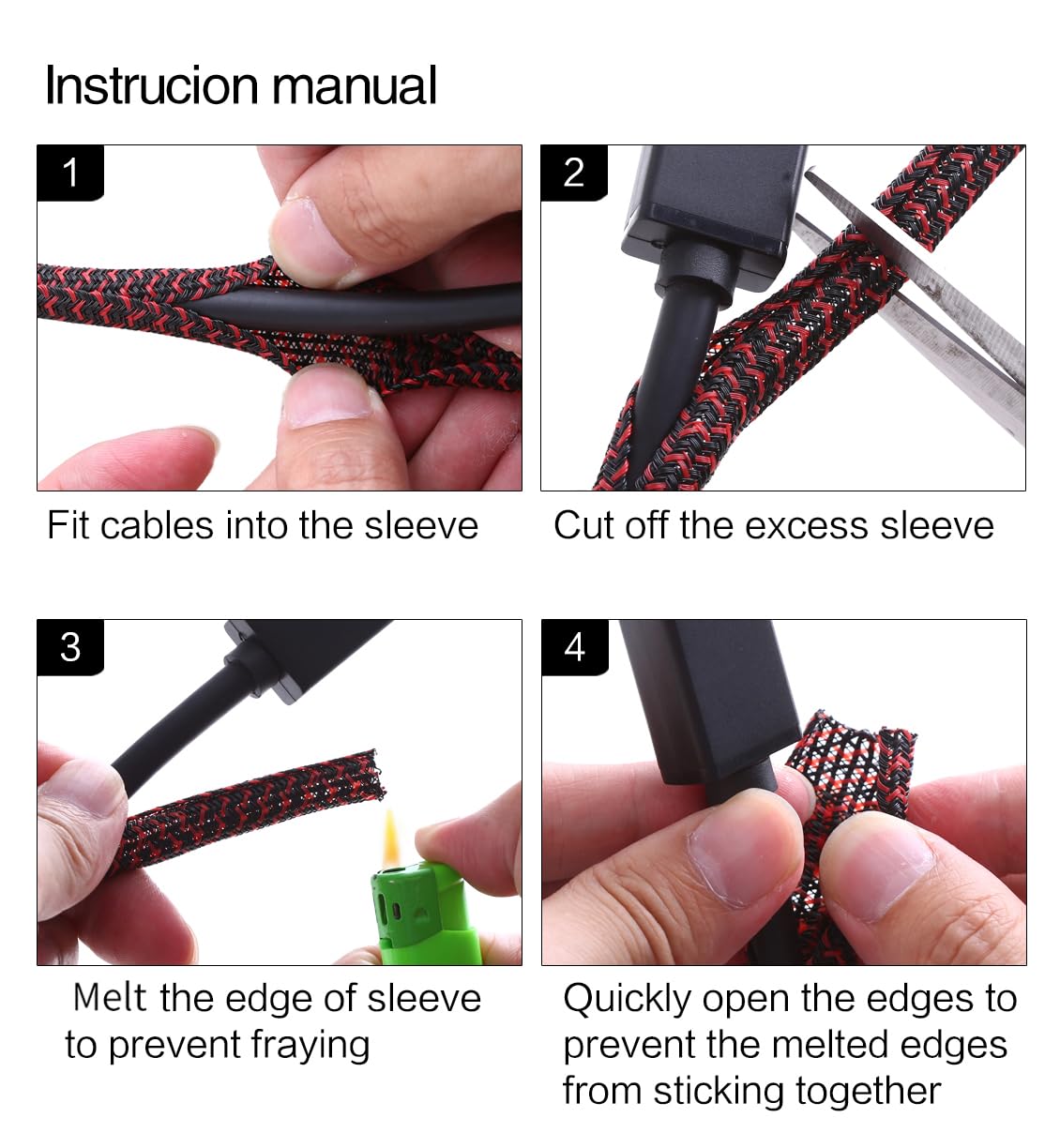 Instrucion manual

1

Fit cables into the sleeve

2

Cut off the excess sleeve

3

Melt the edge of sleeve to prevent fraying

4

Quickly open the edges to prevent the melted edges from sticking together