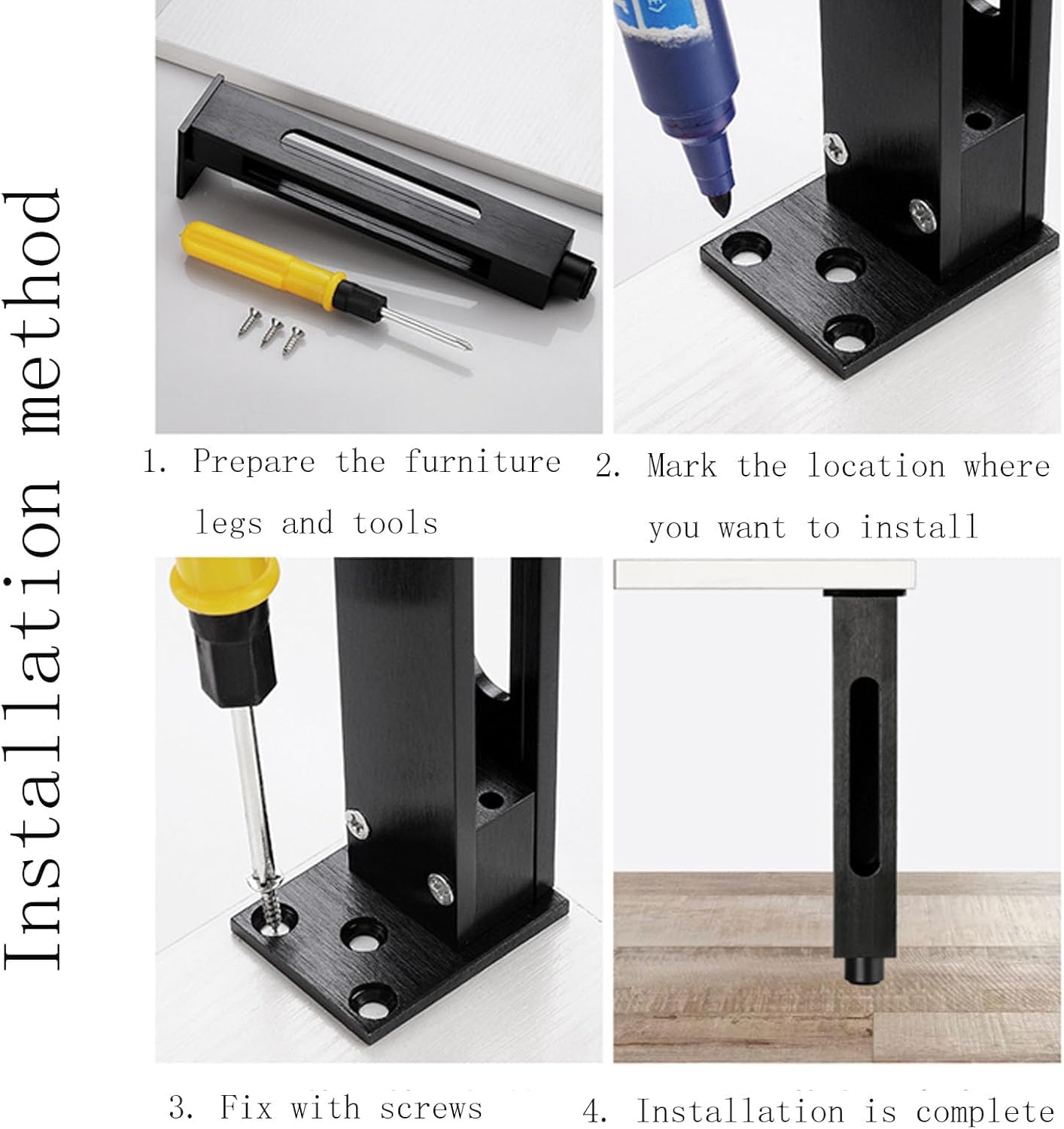 Installation method

1. Prepare the furniture legs and tools

2. Mark the location where you want to install

3. Fix with screws

4. Installation is complete