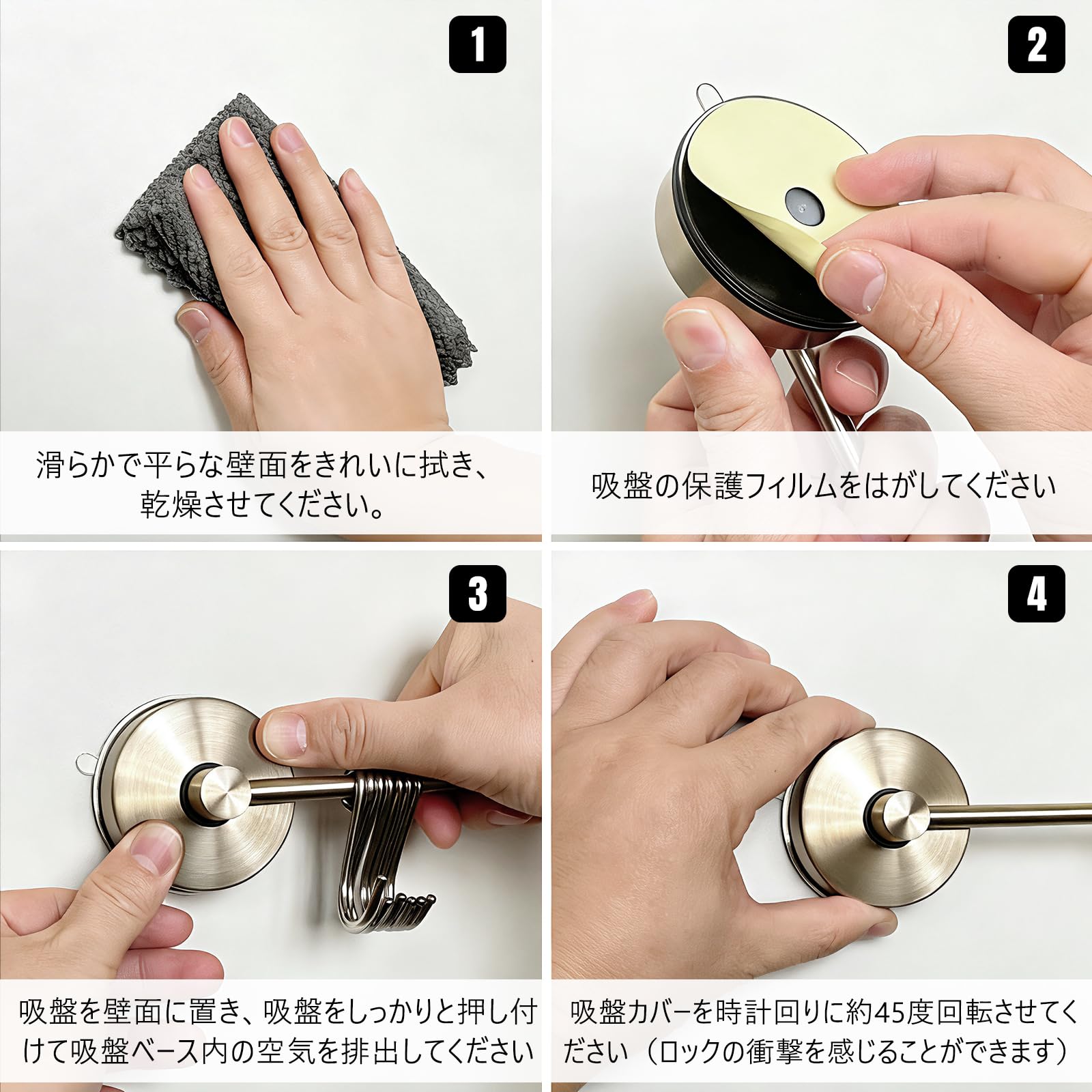 1

滑らかで平らな壁面をきれいに拭き、乾燥させてください。

2

吸盤の保護フィルムをはがしてください

3

吸盤を壁面に置き、吸盤をしっかりと押し付けて吸盤ベース内の空気を排出してください

4

吸盤カバーを時計回りに約45度回転させてください（ロックの衝撃を感じることができます）