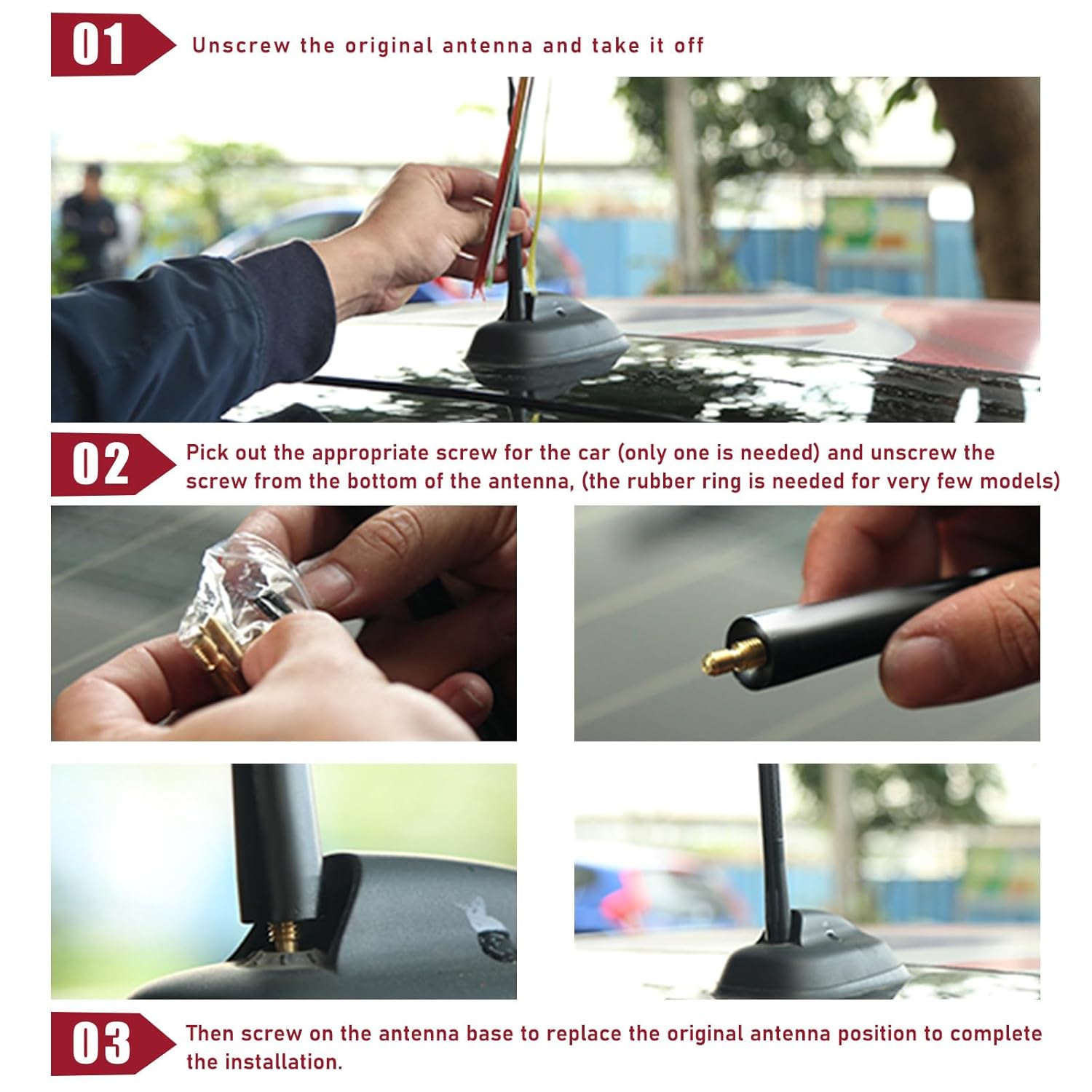 01 Unscrew the original antenna and take it off

02 Pick out the appropriate screw for the car (only one is needed) and unscrew the screw from the bottom of the antenna, (the rubber ring is needed for very few models)

03 Then screw on the antenna base to replace the original antenna position to complete the installation.