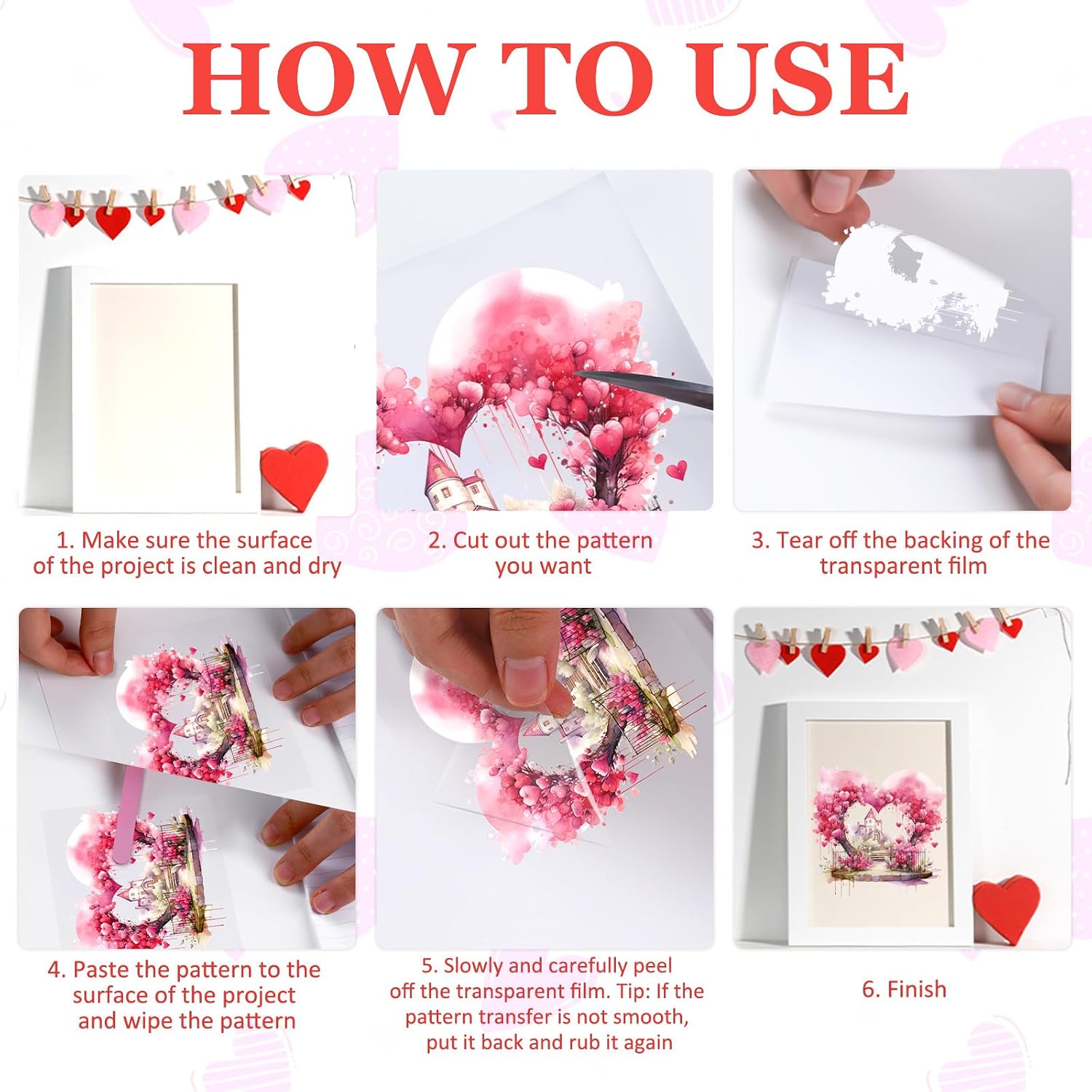 HOW TO USE

1. Make sure the surface of the project is clean and dry

2. Cut out the pattern you want

3. Tear off the backing of the transparent film

4. Paste the pattern to the surface of the project and wipe the pattern

5. Slowly and carefully peel off the transparent film. Tip: If the pattern transfer is not smooth, put it back and rub it again

6. Finish