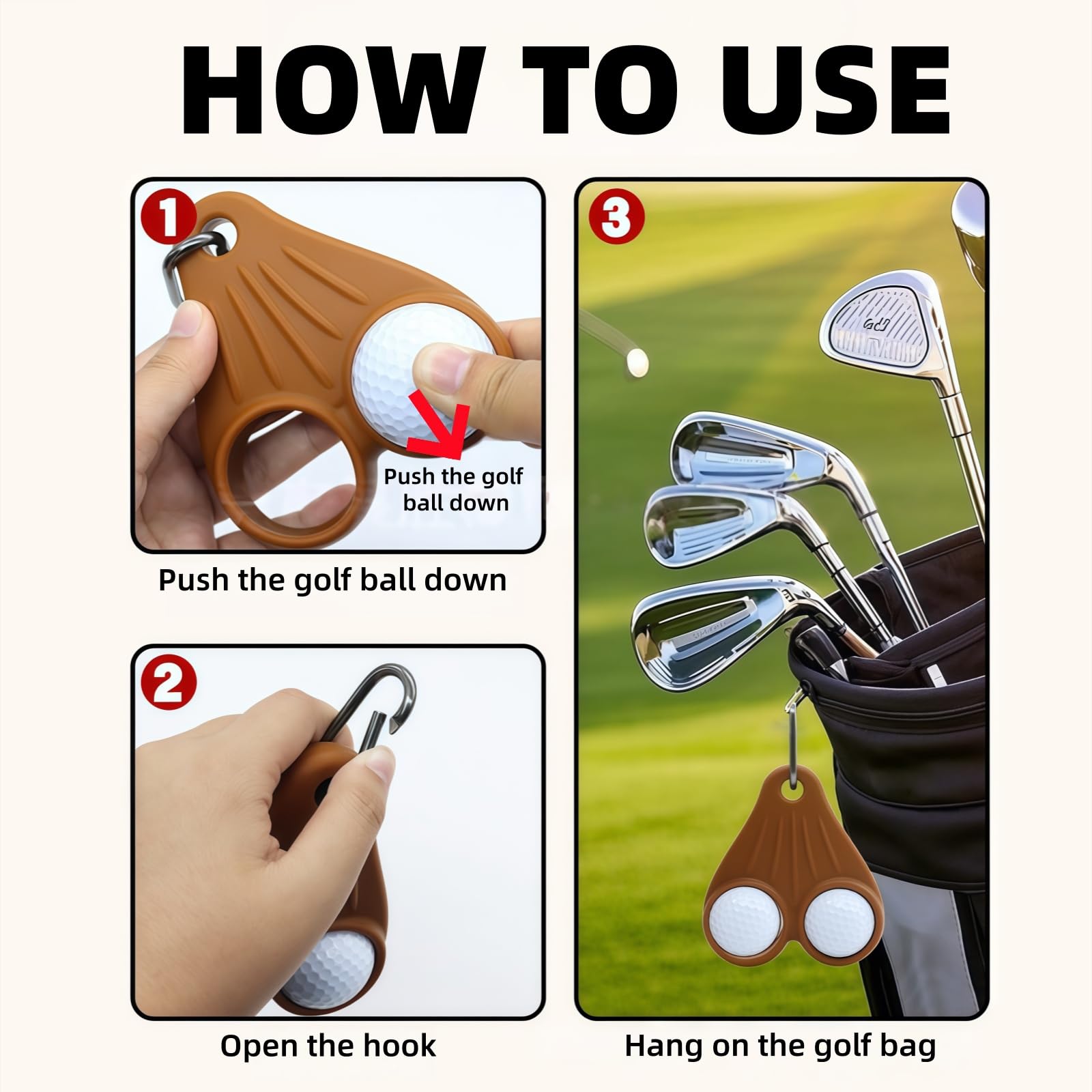 HOW TO USE

1

Push the golf ball down

Push the golf ball down

2

Open the hook

3

Hang on the golf bag