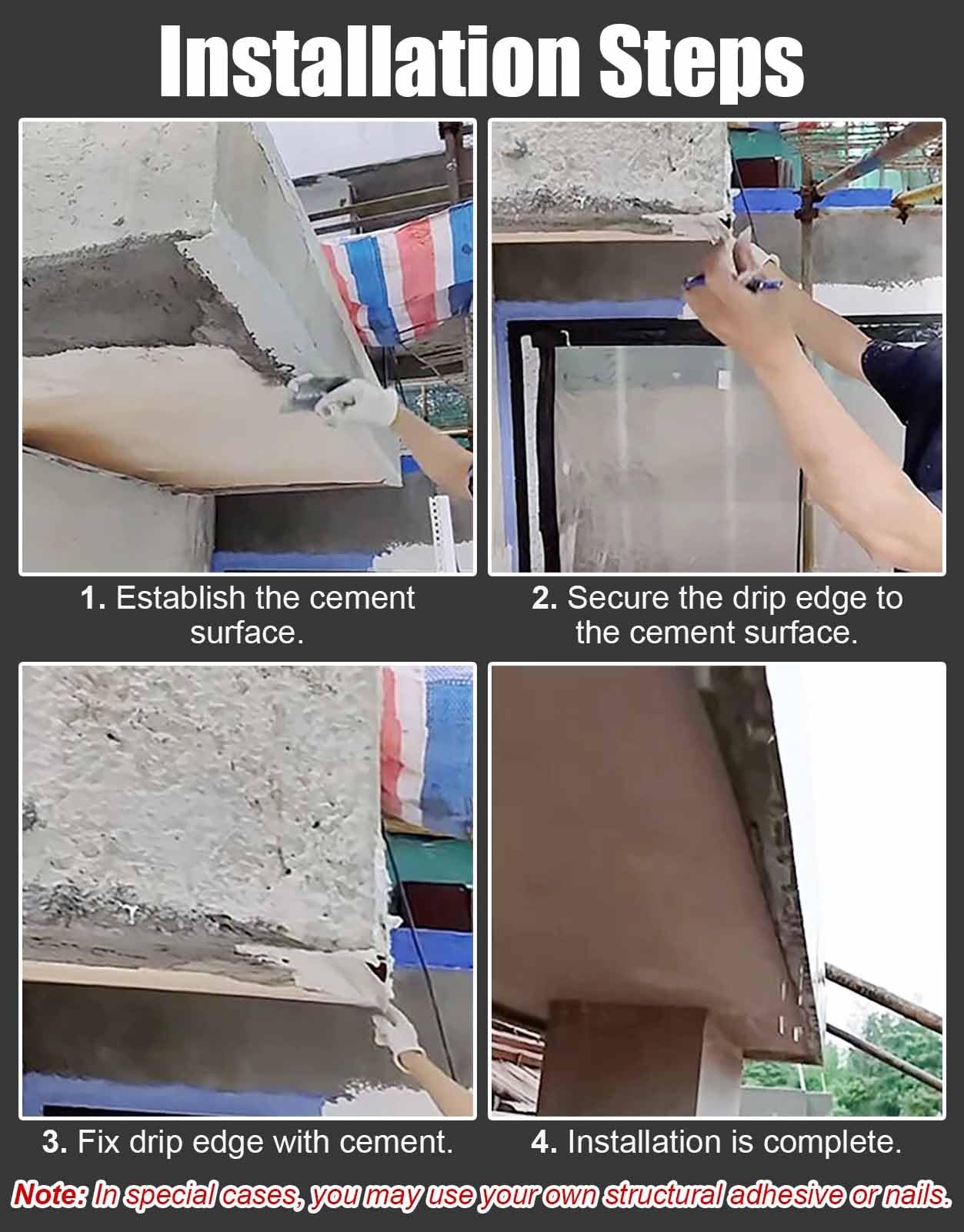 Installation Steps

1. Establish the cement surface.

2. Secure the drip edge to the cement surface.

3. Fix drip edge with cement.

4. Installation is complete.

Note: In special cases, you may use your own structural adhesive or nails.