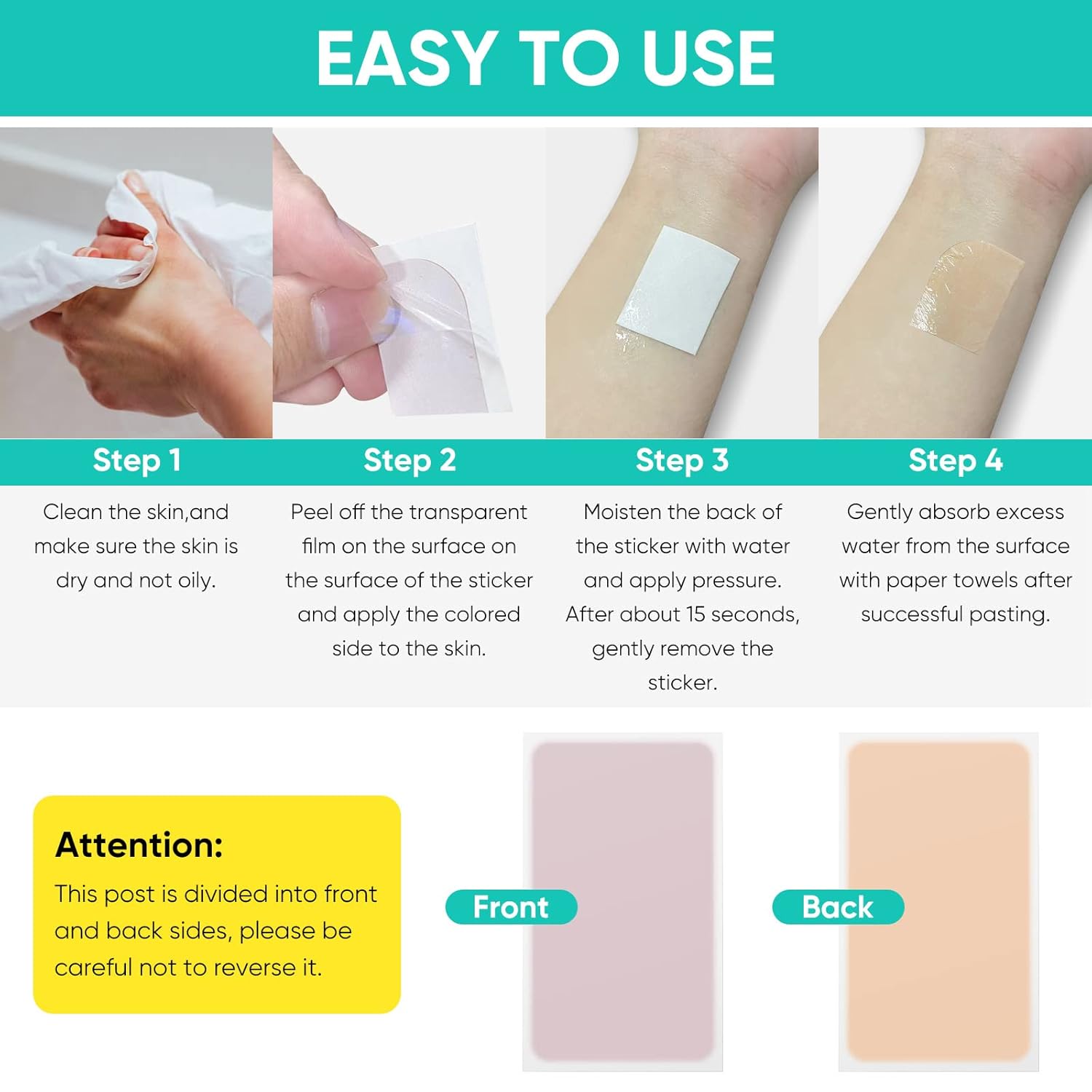 EASY TO USE

Step 1

Clean the skin,and make sure the skin is dry and not oily.

Step 2

Peel off the transparent film on the surface on the surface of the sticker and apply the colored side to the skin.

Step 3

Moisten the back of the sticker with water and apply pressure. After about 15 seconds, gently remove the sticker.

Step 4

Gently absorb excess water from the surface with paper towels after successful pasting.

Attention:

This post is divided into front and back sides, please be careful not to reverse it.

Front

Back