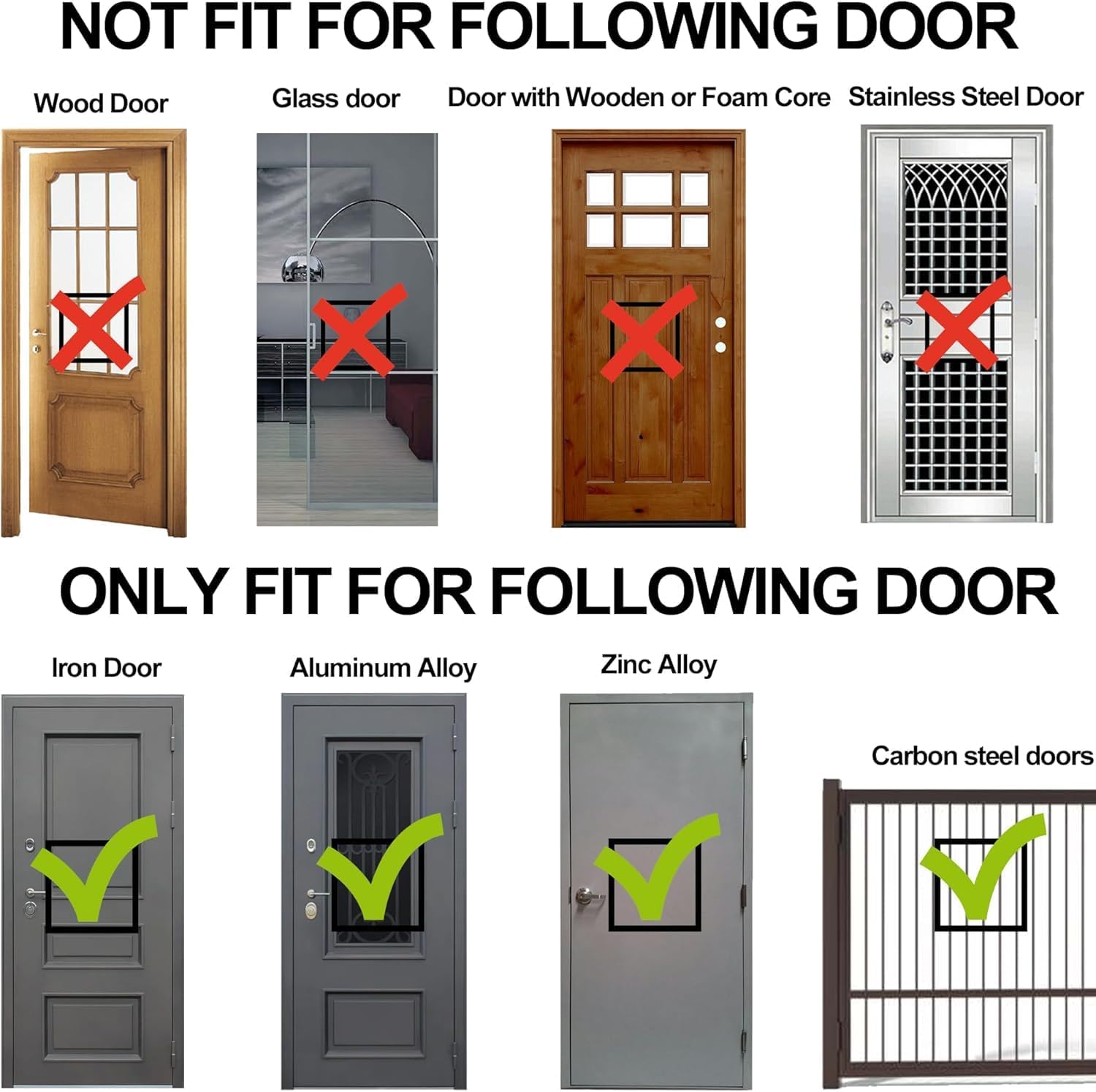 NOT FIT FOR FOLLOWING DOOR

Wood Door

Glass door

Door with Wooden or Foam Core

Stainless Steel Door

ONLY FIT FOR FOLLOWING DOOR

Iron Door

Aluminum Alloy

Zinc Alloy

Carbon steel doors