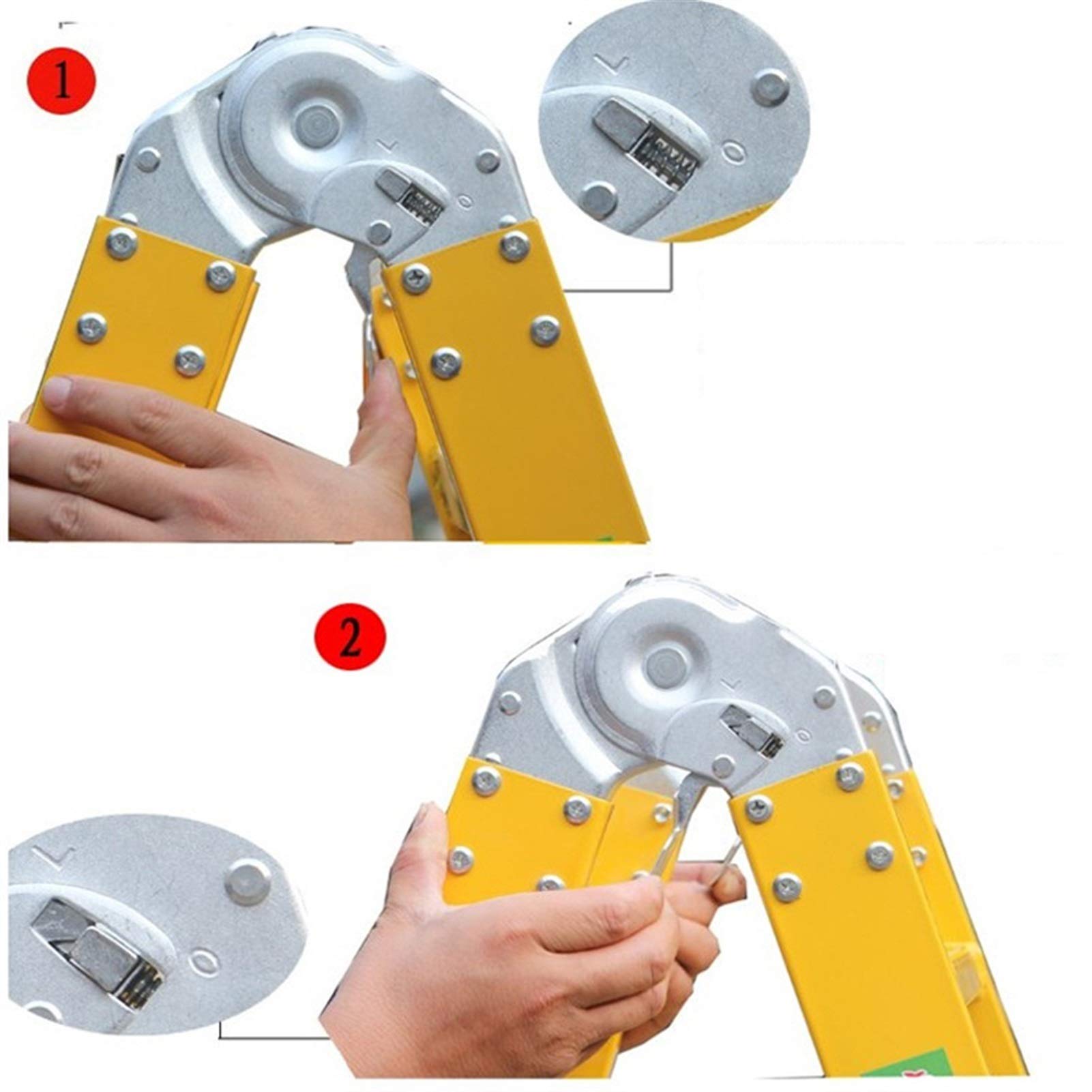 1

2