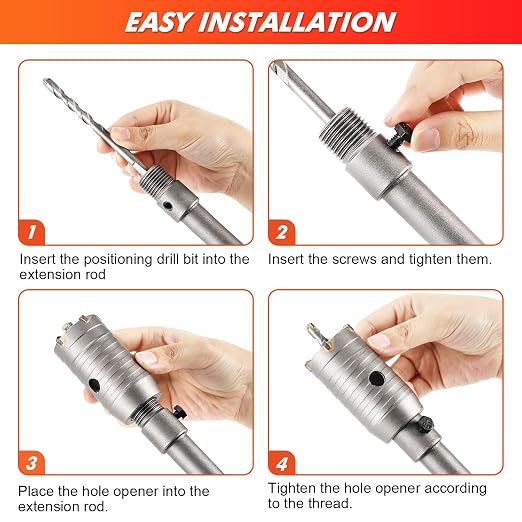 EASY INSTALLATION

1

Insert the positioning drill bit into the extension rod

2

Insert the screws and tighten them.

3

Place the hole opener into the extension rod.

4

Tighten the hole opener according to the thread.