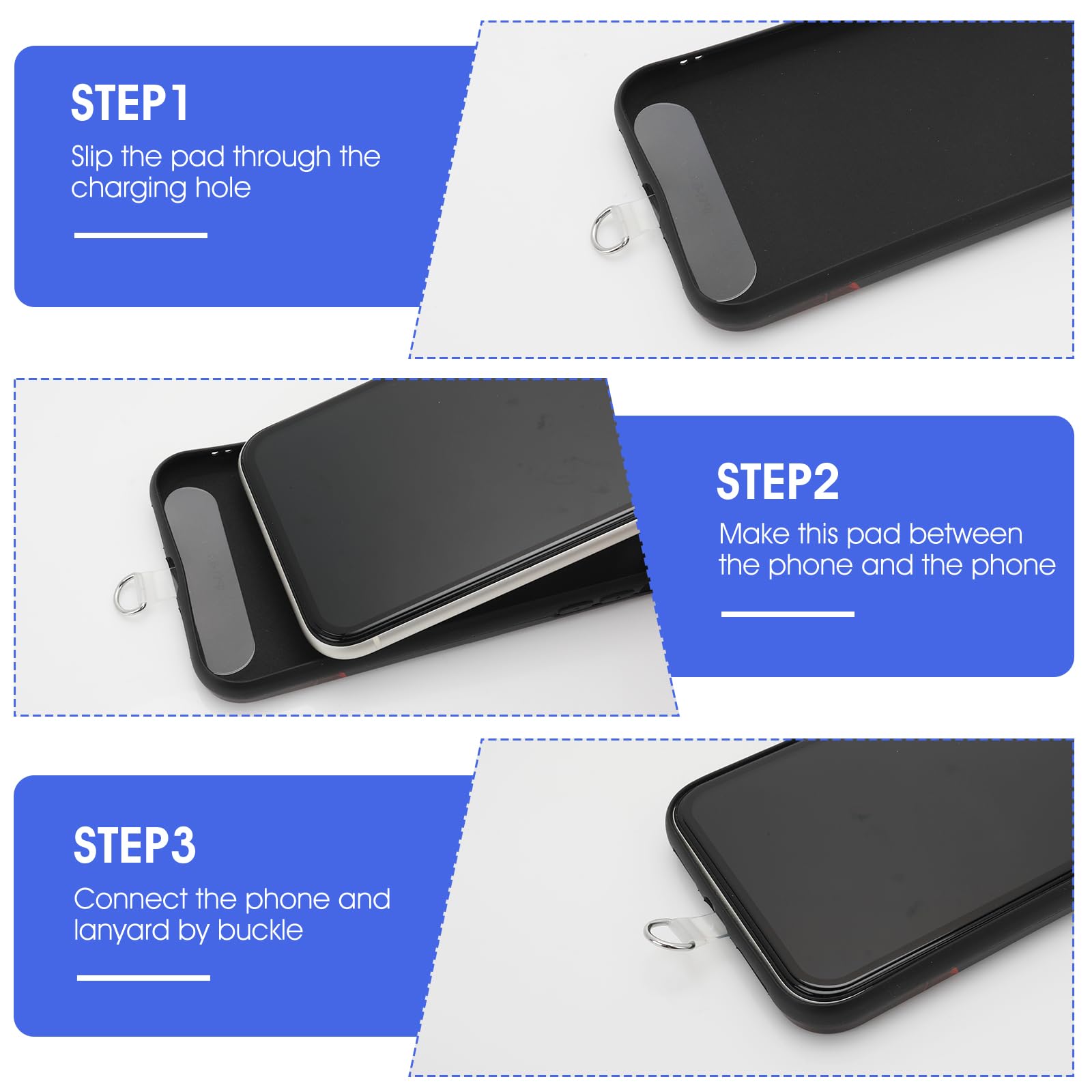 STEP1

Slip the pad through the charging hole

STEP2

Make this pad between the phone and the phone

STEP3

Connect the phone and lanyard by buckle