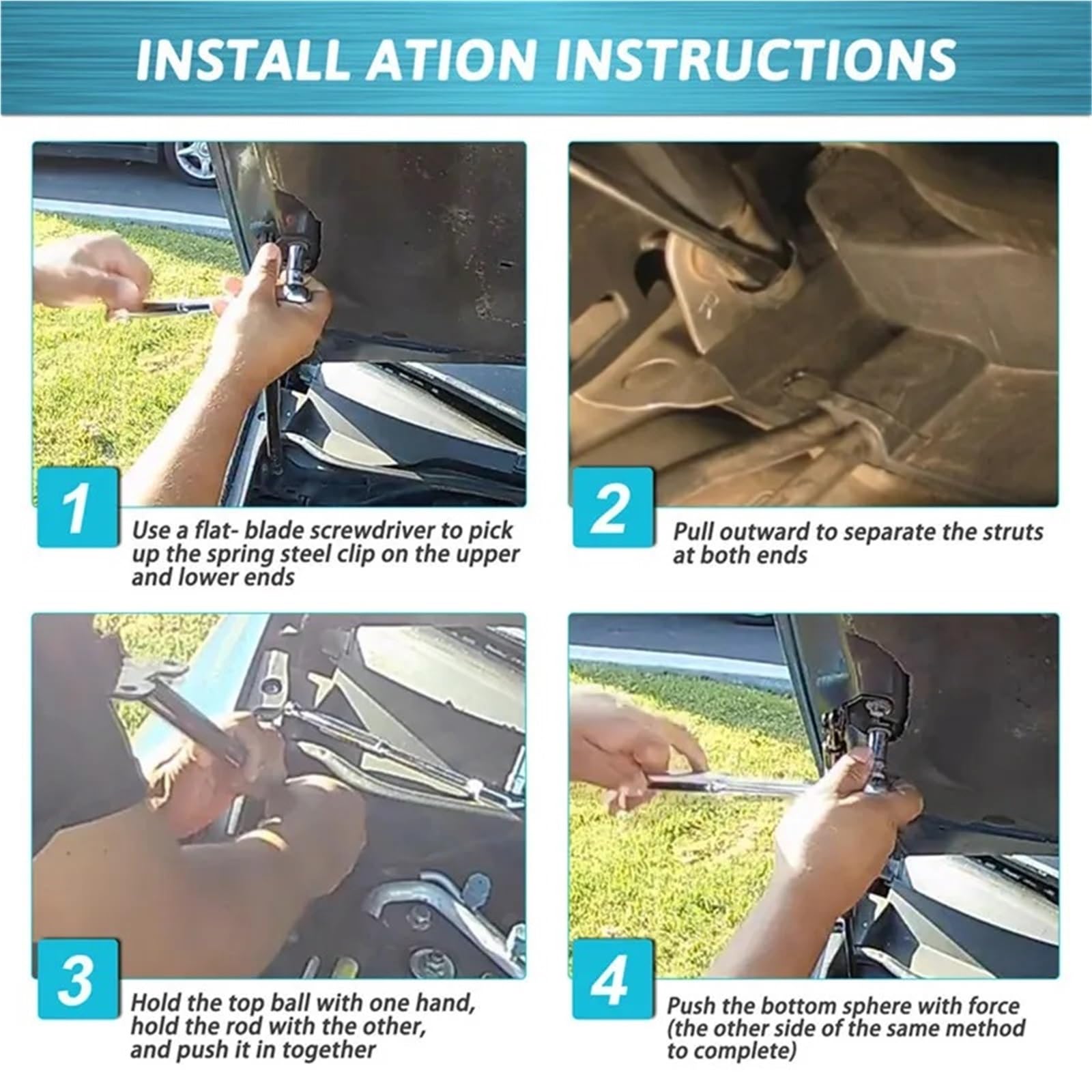 INSTALL ATION INSTRUCTIONS

1
Use a flat- blade screwdriver to pick up the spring steel clip on the upper and lower ends

R

2
Pull outward to separate the struts at both ends

3
Hold the top ball with one hand, hold the rod with the other, and push it in together

4
Push the bottom sphere with force (the other side of the same method to complete)