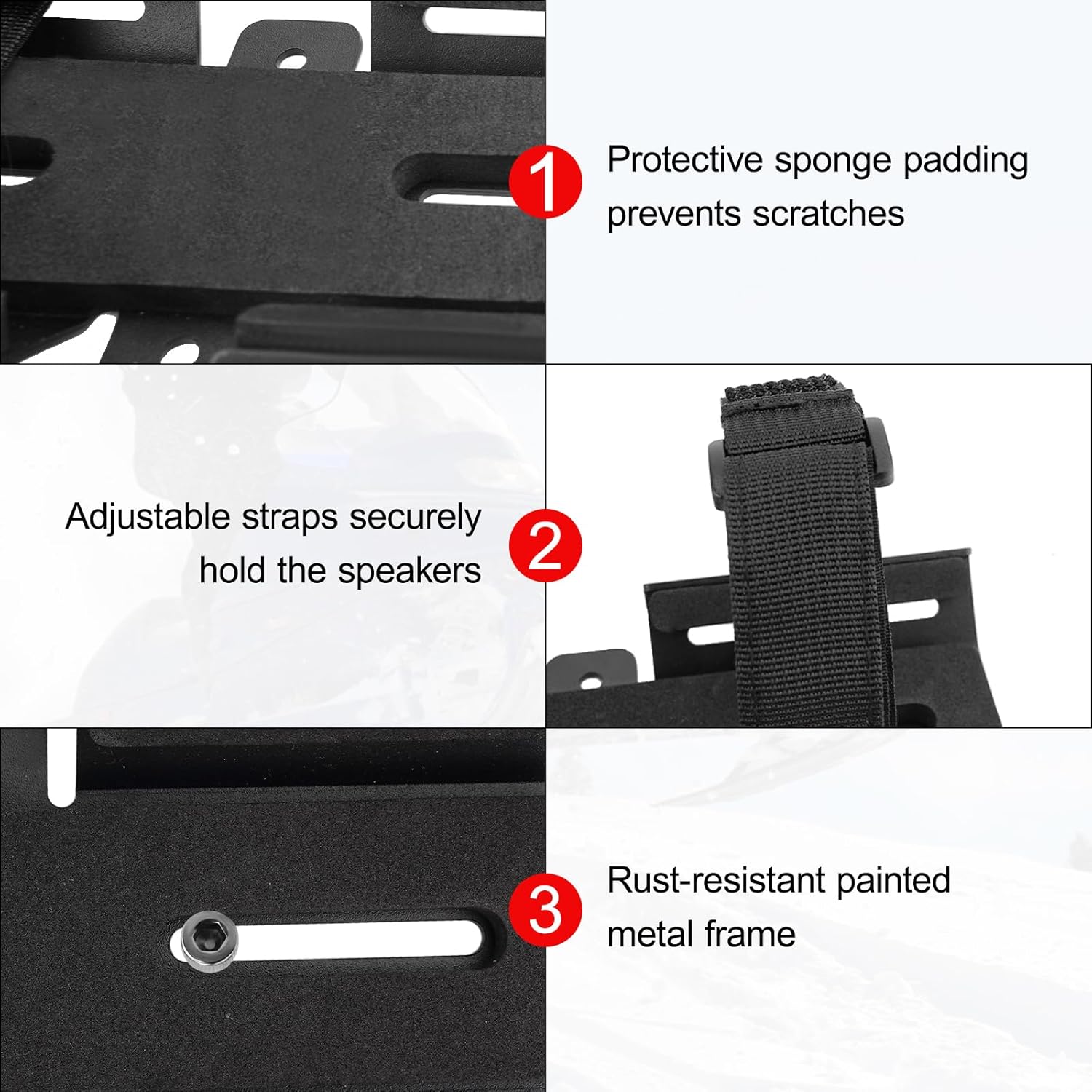 1 Protective sponge padding prevents scratches

Adjustable straps securely hold the speakers 2

3 Rust-resistant painted metal frame