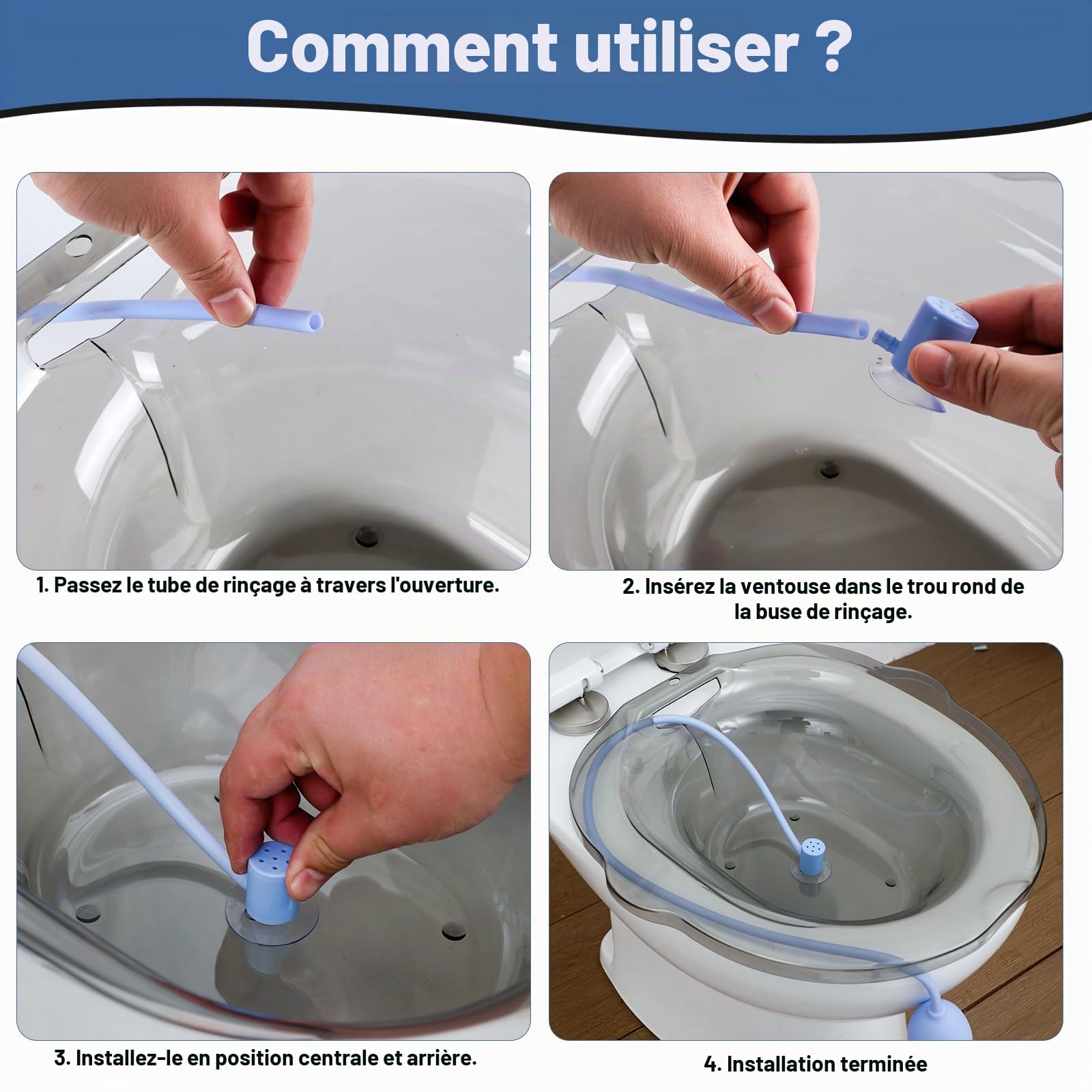 Comment utiliser ?

1. Passez le tube de rinçage à travers l'ouverture.

2. Insérez la ventouse dans le trou rond de la buse de rinçage.

3. Installez-le en position centrale et arrière.

4. Installation terminée