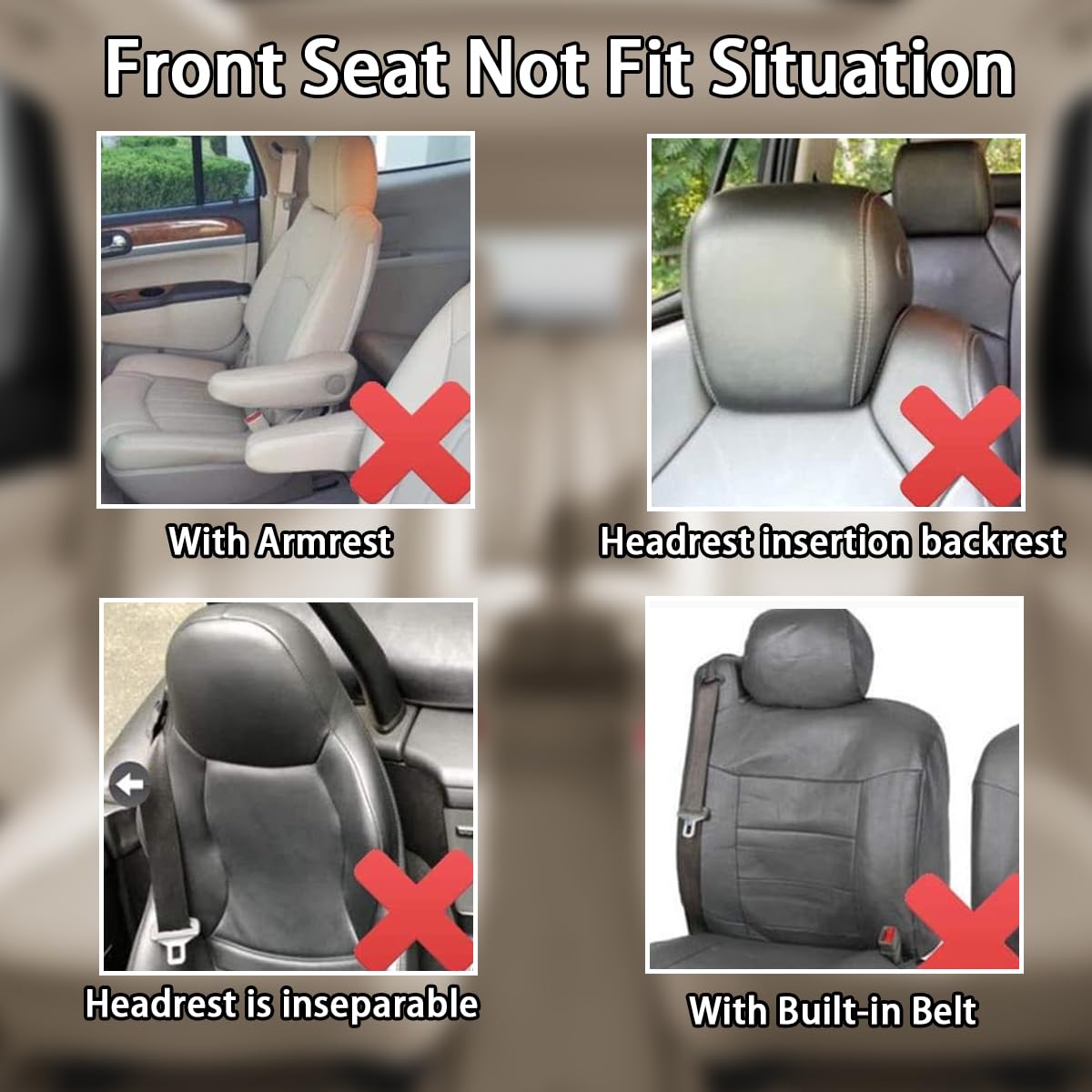 Front Seat Not Fit Situation

With Armrest

Headrest insertion backrest

Headrest is inseparable

With Built-in Belt