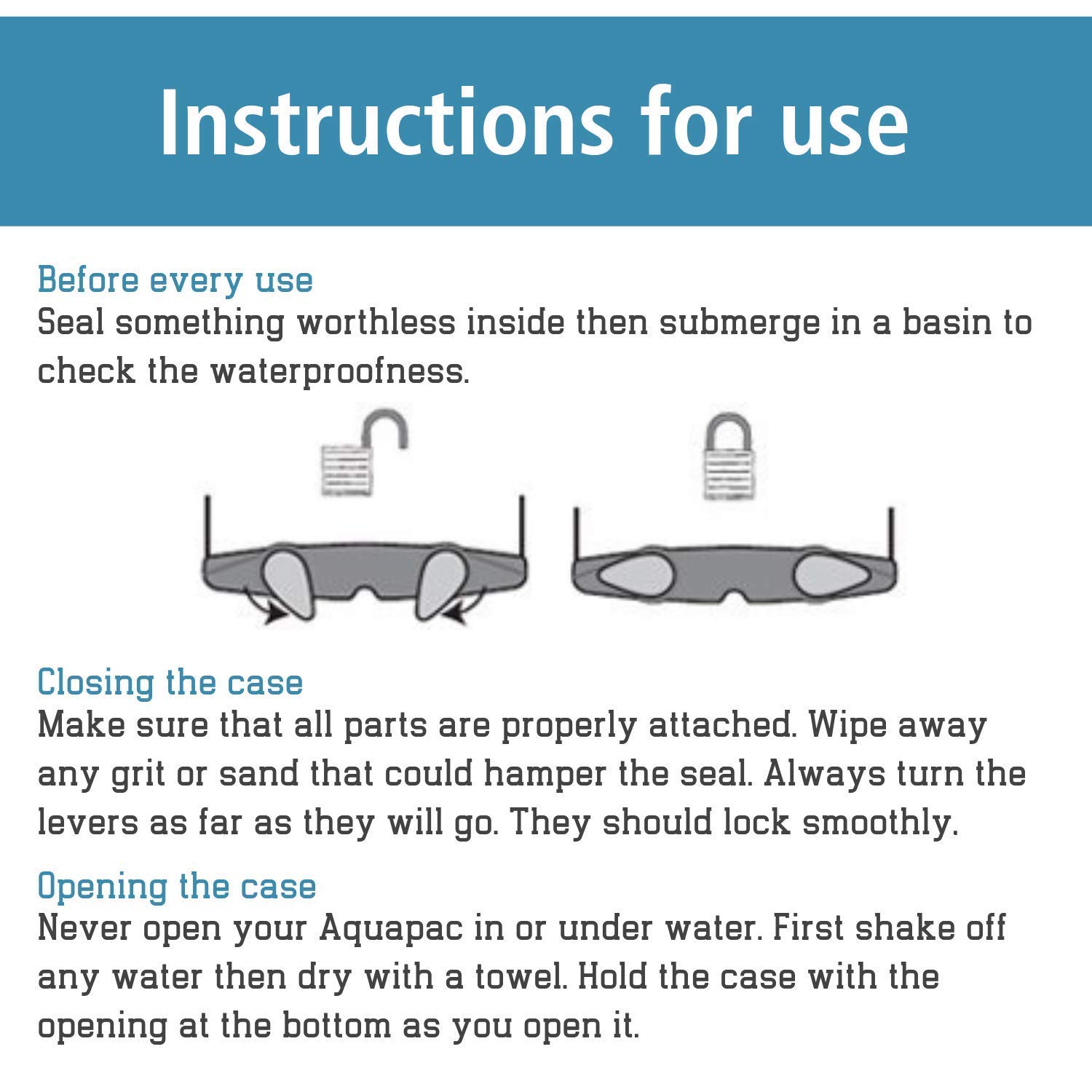 Instructions for use

Before every use
Seal something worthless inside then submerge in a basin to check the waterproofness.

Closing the case
Make sure that all parts are properly attached. Wipe away any grit or sand that could hamper the seal. Always turn the levers as far as they will go. They should lock smoothly.

Opening the case
Never open your Aquapac in or under water. First shake off any water then dry with a towel. Hold the case with the opening at the bottom as you open it.