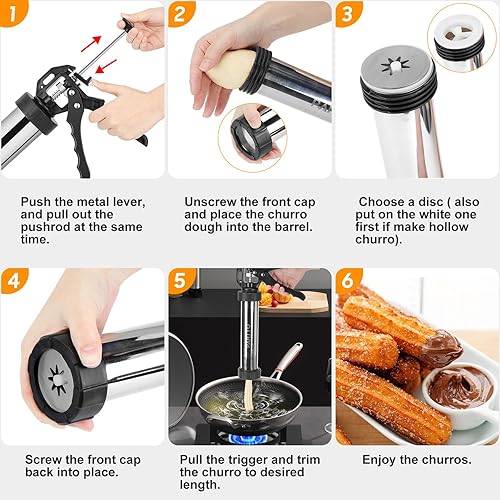 1

Push the metal lever, and pull out the pushrod at the same time.

2

Unscrew the front cap and place the churro dough into the barrel.

3

Choose a disc ( also put on the white one first if make hollow churro).

4

Screw the front cap back into place.

5

Pull the trigger and trim the churro to desired length.

6

Enjoy the churros.