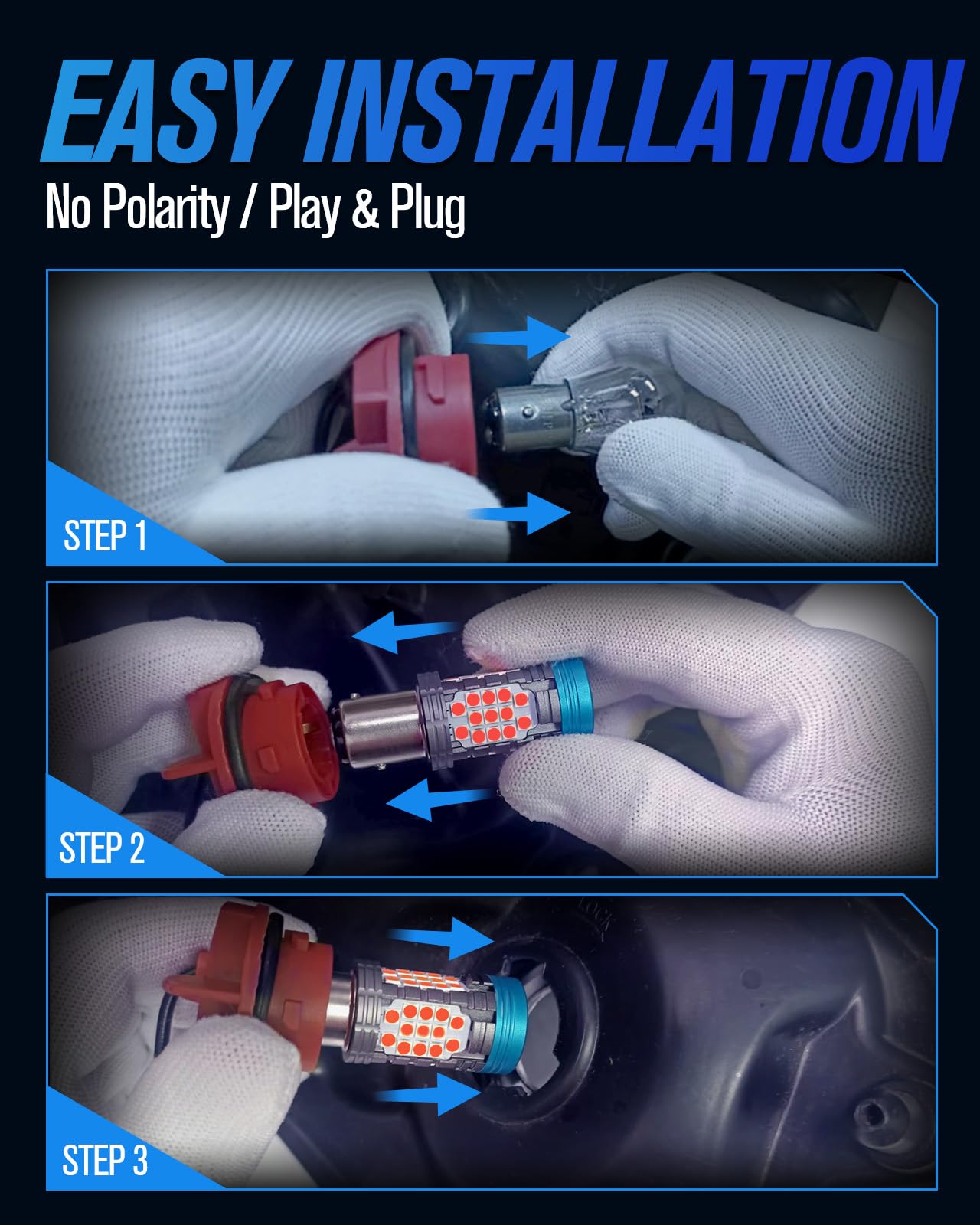 EASY INSTALLATION
No Polarity / Play & Plug

STEP 1

STEP 2

LOCK

STEP 3