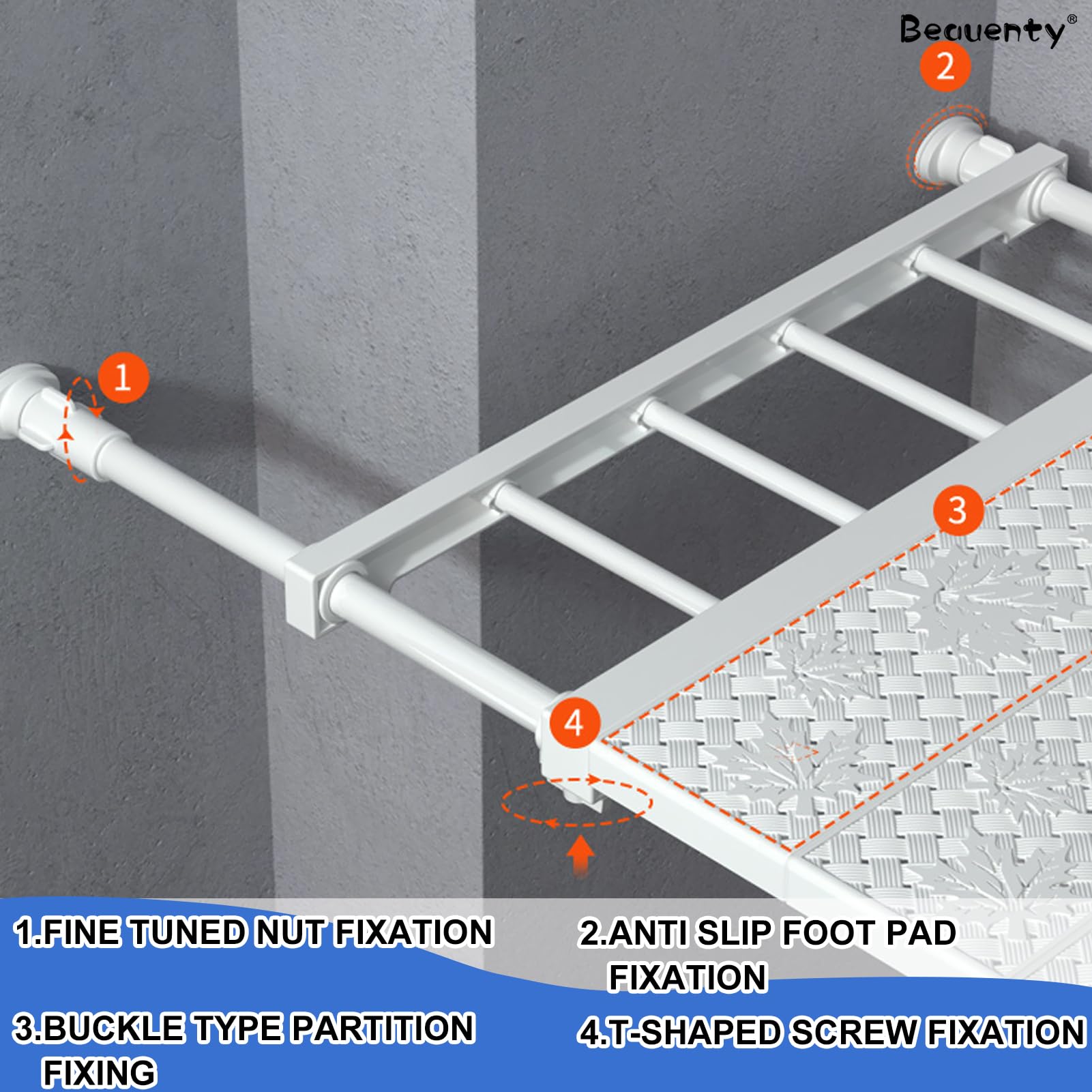 Beauenty®

2

1

3

4

1.FINE TUNED NUT FIXATION

2.ANTI SLIP FOOT PAD FIXATION

3.BUCKLE TYPE PARTITION FIXING

4.T-SHAPED SCREW FIXATION