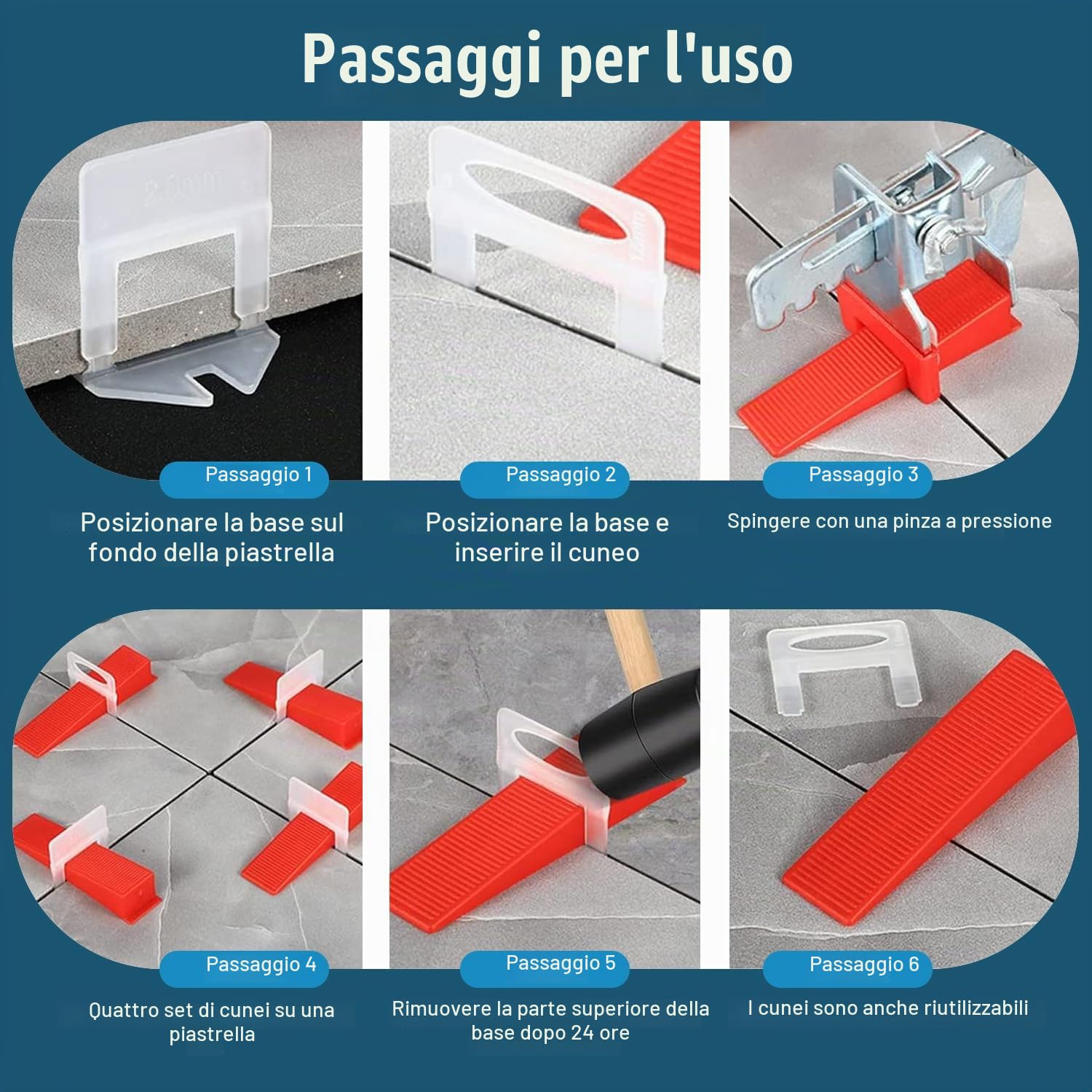 Passaggi per l'uso

2.0mm

Passaggio 1

Posizionare la base sul fondo della piastrella

Passaggio 2

Posizionare la base e inserire il cuneo

Passaggio 3

Spingere con una pinza a pressione

Passaggio 4

Quattro set di cunei su una piastrella

Passaggio 5

Rimuovere la parte superiore della base dopo 24 ore

Passaggio 6

I cunei sono anche riutilizzabili