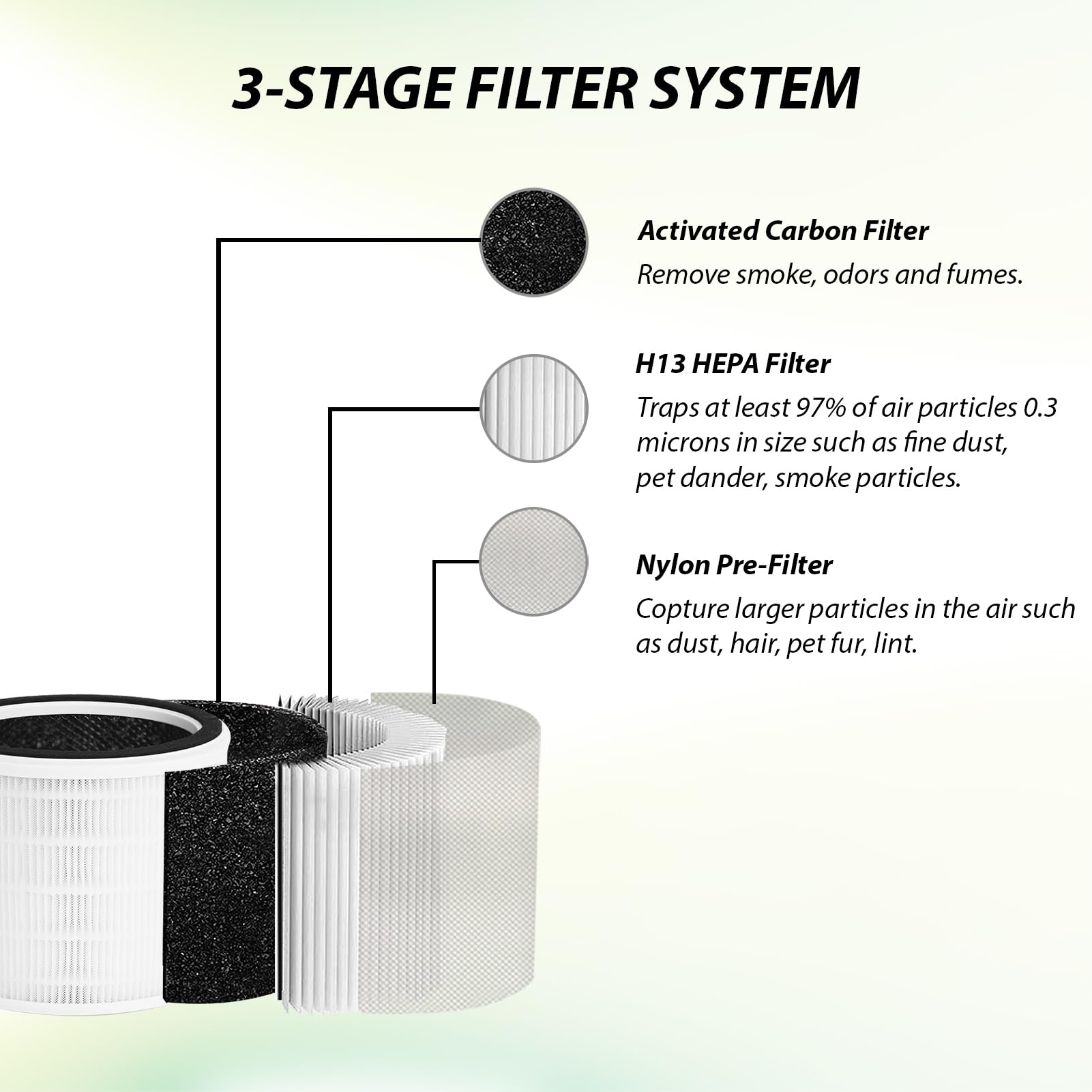 3-STAGE FILTER SYSTEM

Activated Carbon Filter

Remove smoke, odors and fumes.

H13 HEPA Filter

Traps at least 97% of air particles 0.3 microns in size such as fine dust, pet dander, smoke particles.

Nylon Pre-Filter

Copture larger particles in the air such as dust, hair, pet fur, lint.