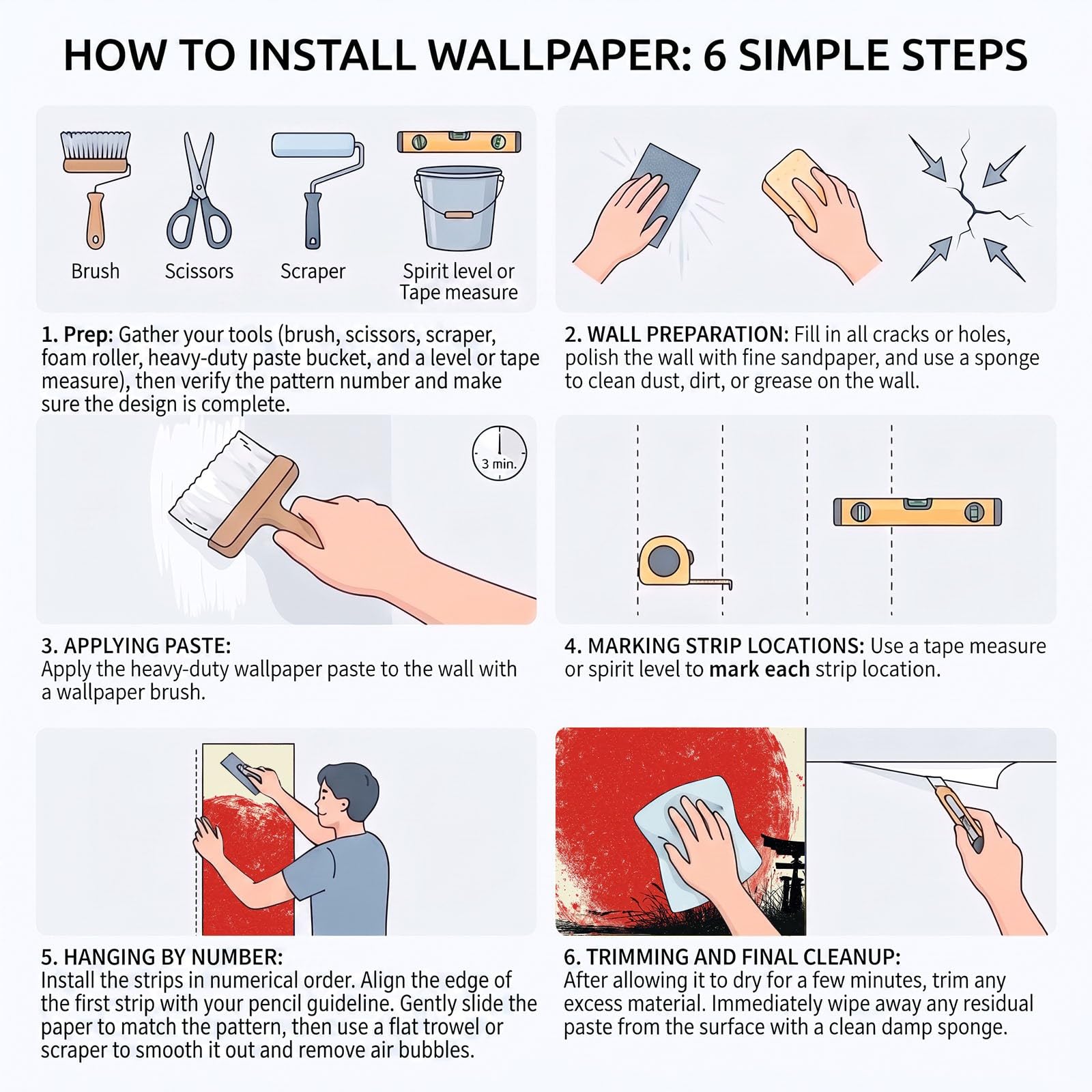 HOW TO INSTALL WALLPAPER: 6 SIMPLE STEPS

Brush

Scissors

Scraper

Spirit level or Tape measure

1. Prep: Gather your tools (brush, scissors, scraper, foam roller, heavy-duty paste bucket, and a level or tape measure), then verify the pattern number and make sure the design is complete.

2. WALL PREPARATION: Fill in all cracks or holes, polish the wall with fine sandpaper, and use a sponge to clean dust, dirt, or grease on the wall.

3 min.

3. APPLYING PASTE:
Apply the heavy-duty wallpaper paste to the wall with a wallpaper brush.

4. MARKING STRIP LOCATIONS: Use a tape measure or spirit level to mark each strip location.

5. HANGING BY NUMBER:
Install the strips in numerical order. Align the edge of the first strip with your pencil guideline. Gently slide the paper to match the pattern, then use a flat trowel or scraper to smooth it out and remove air bubbles.

6. TRIMMING AND FINAL CLEANUP:
After allowing it to dry for a few minutes, trim any excess material. Immediately wipe away any residual paste from the surface with a clean damp sponge.