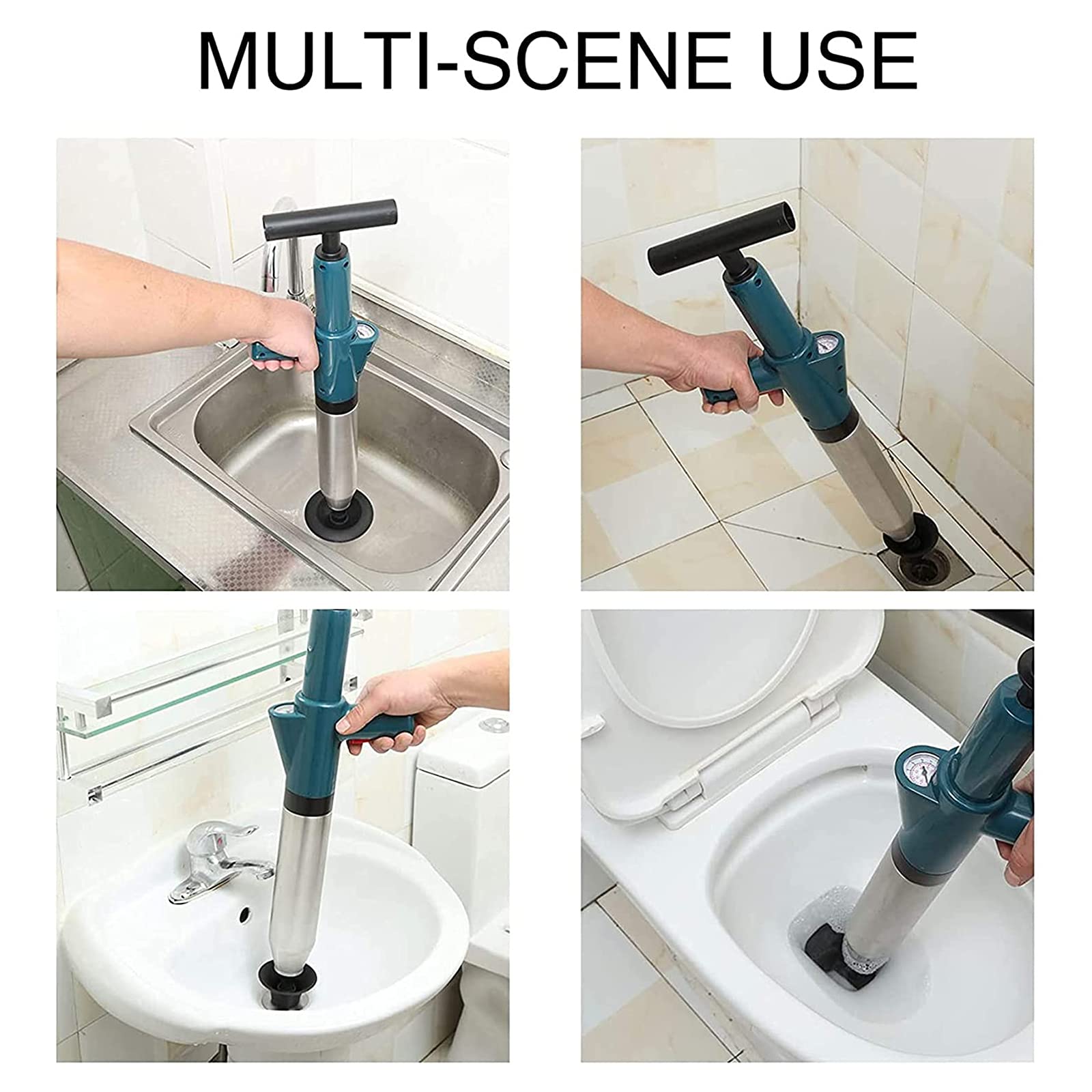 MULTI-SCENE USE